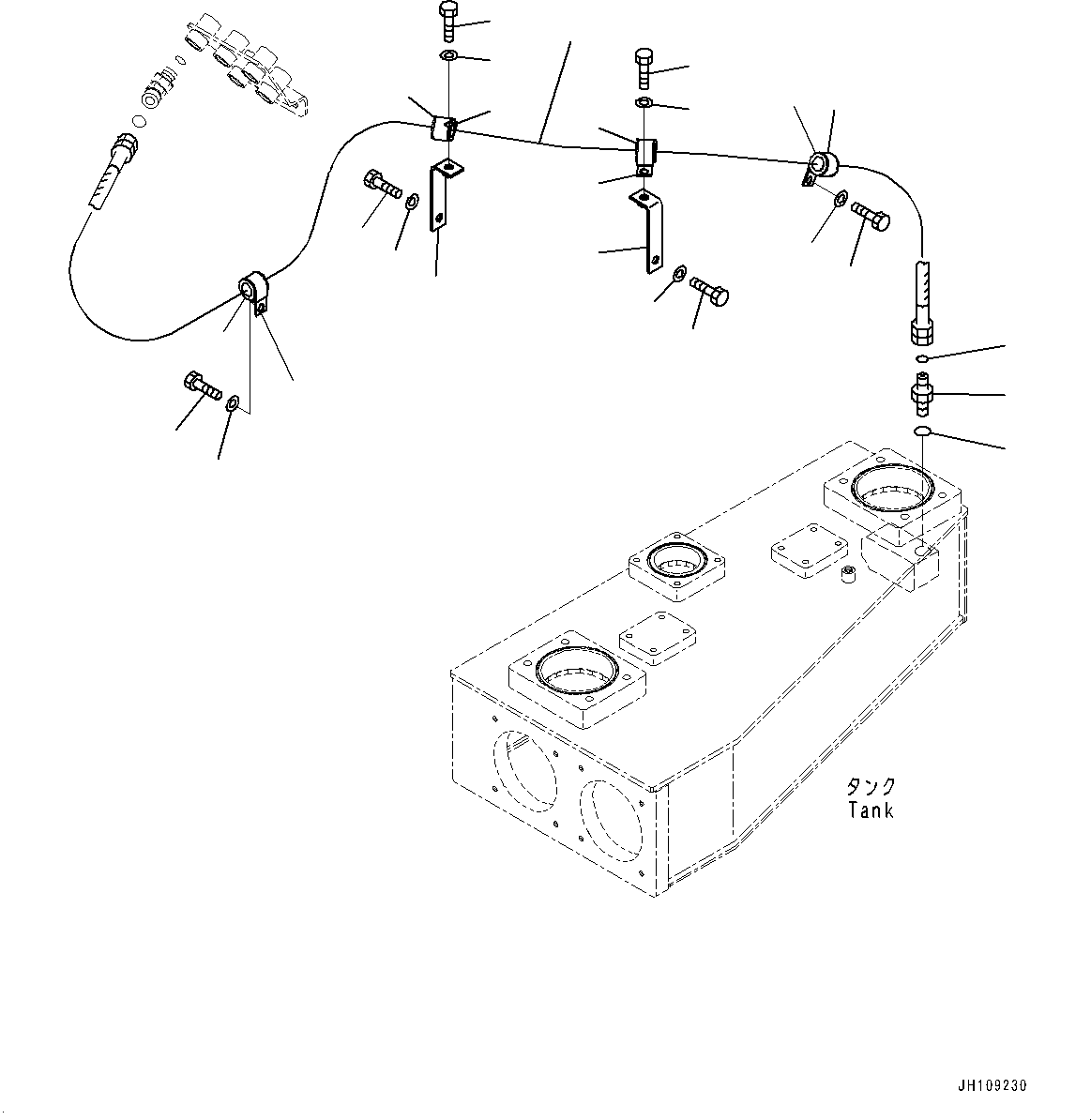 タンク
Tank

JH109230