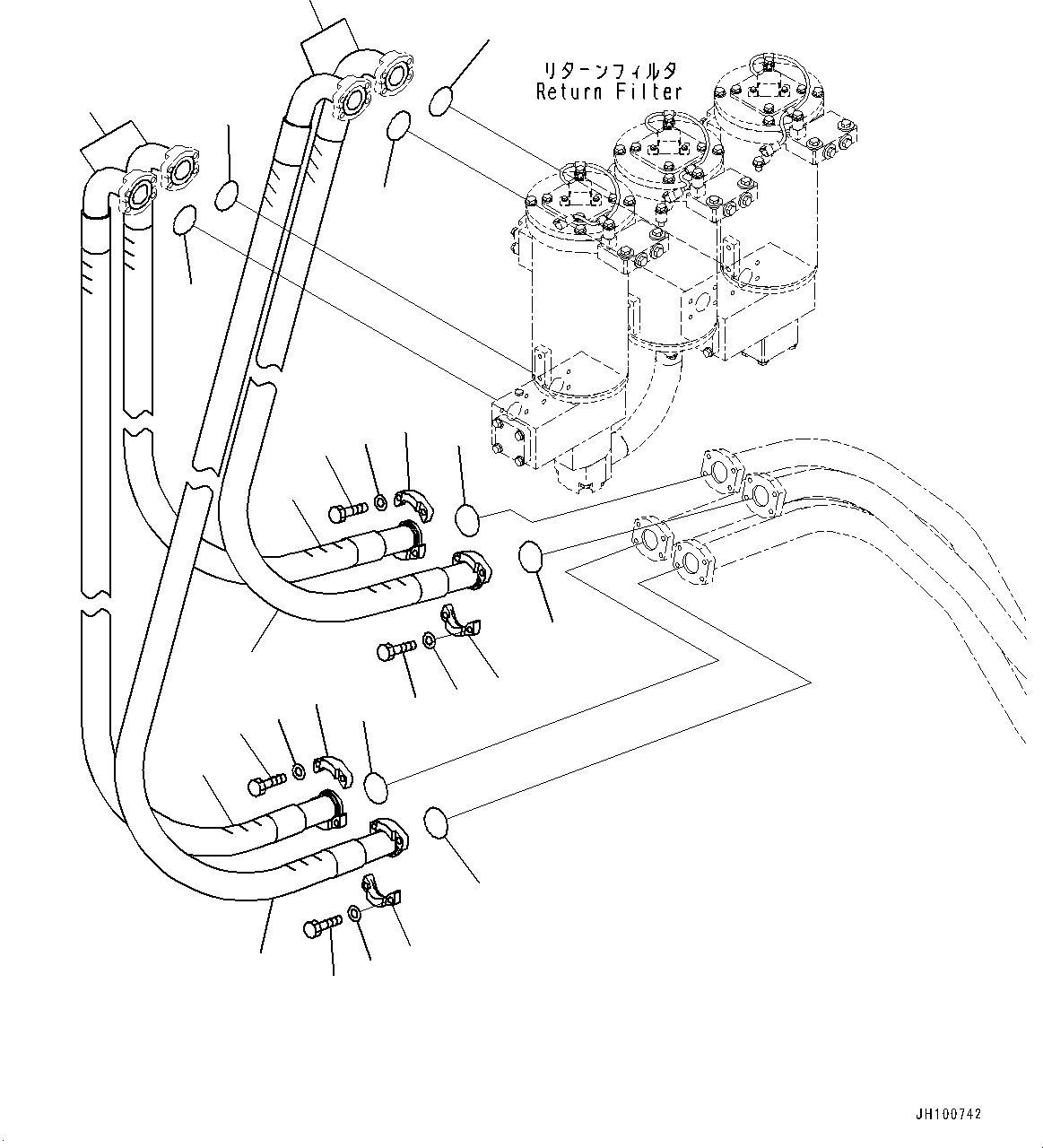 リターンフィルタ
Return Filter

JH100742