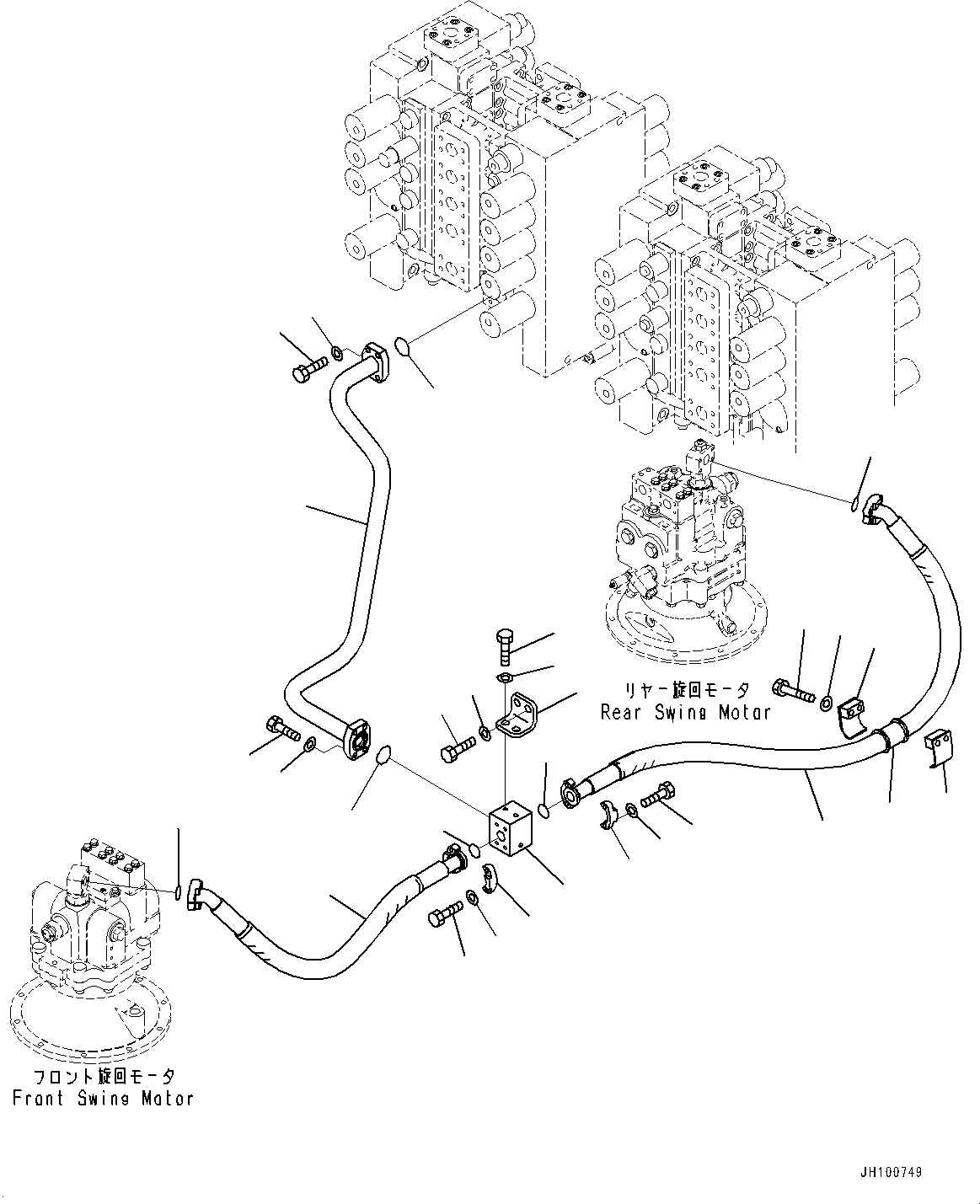 リヤー旋回モータ
Rear Swing Motor

フロント旋回モータ
Front Swing Motor

JH100749