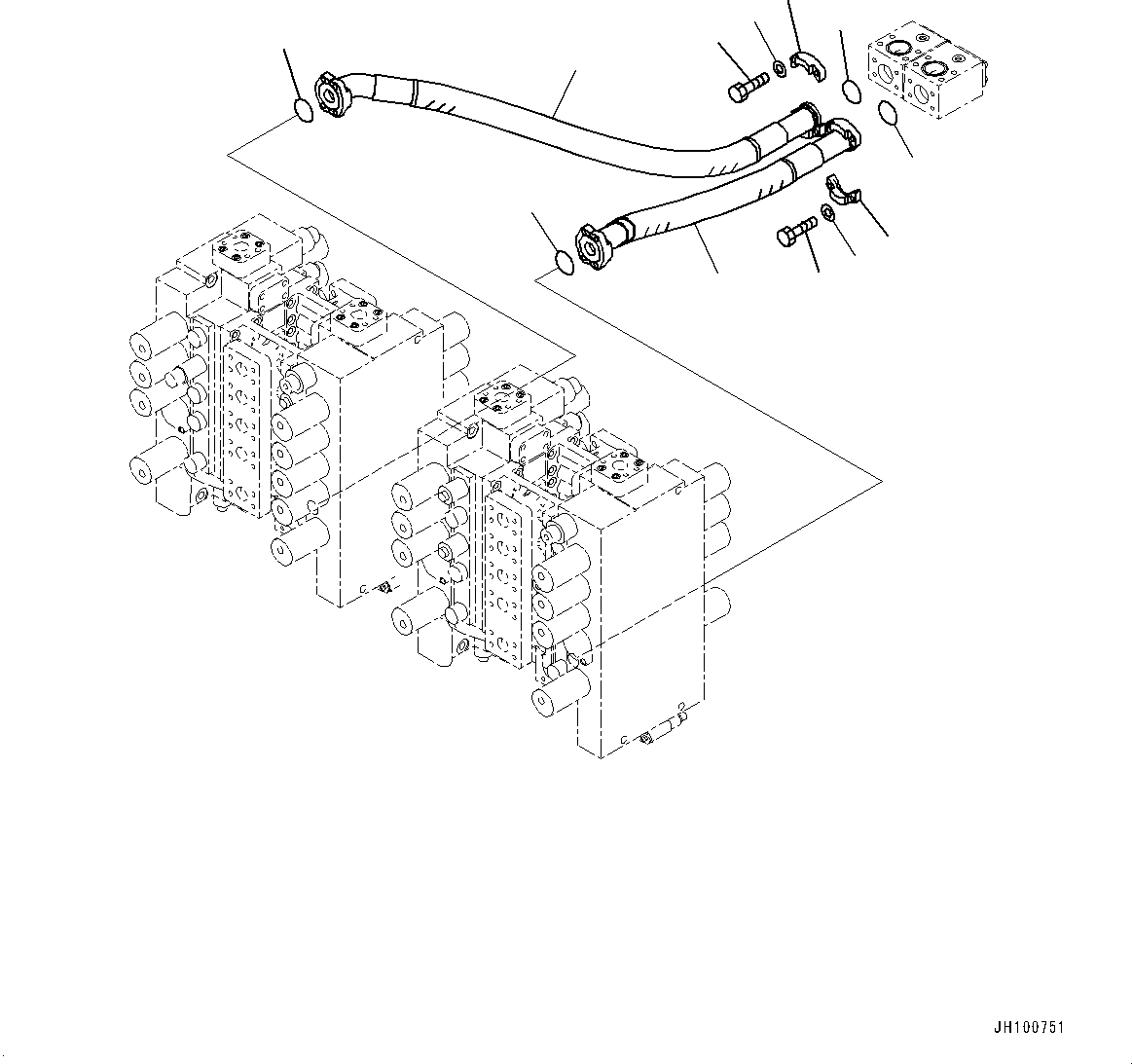 JH100751