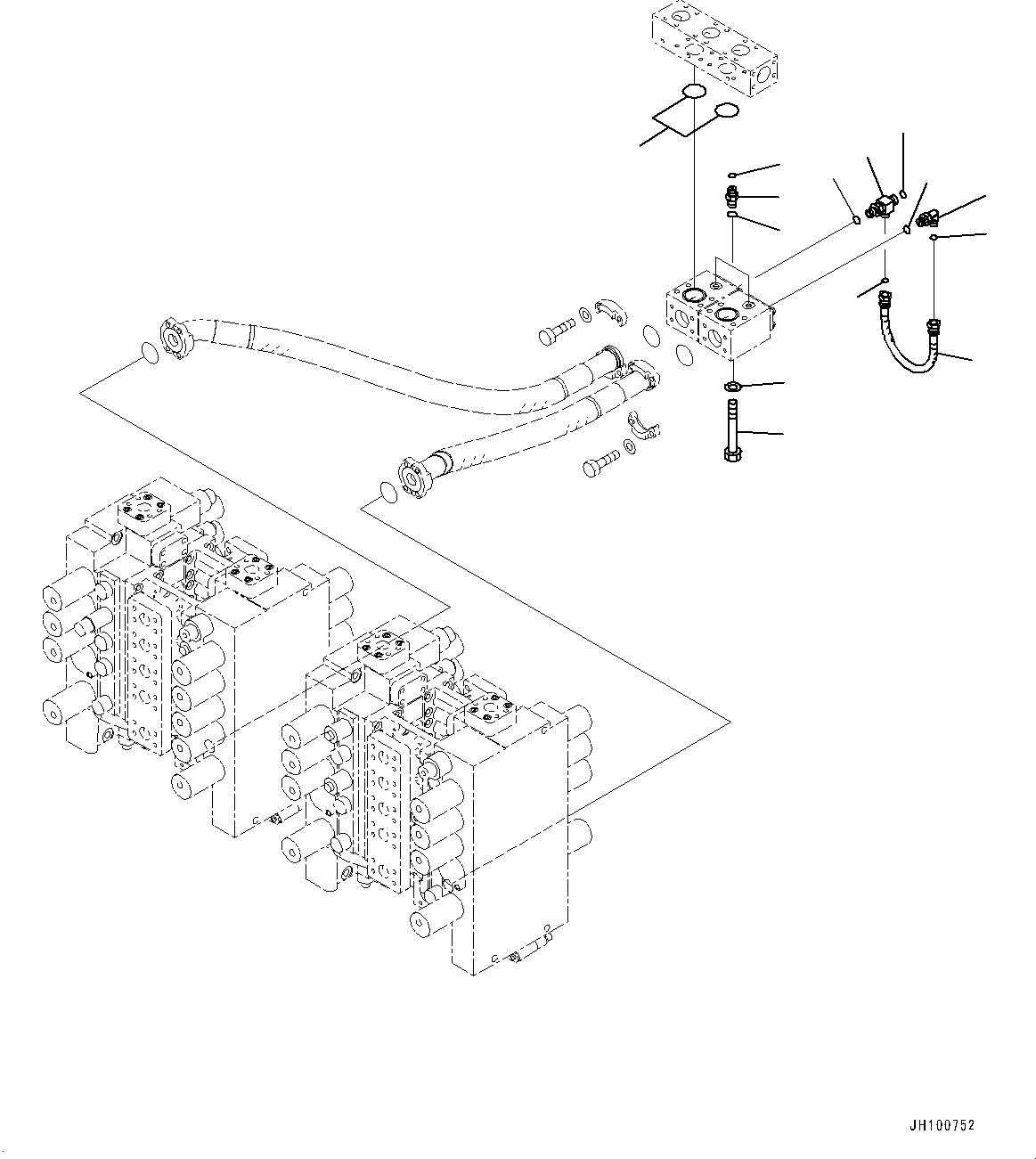 JH100752