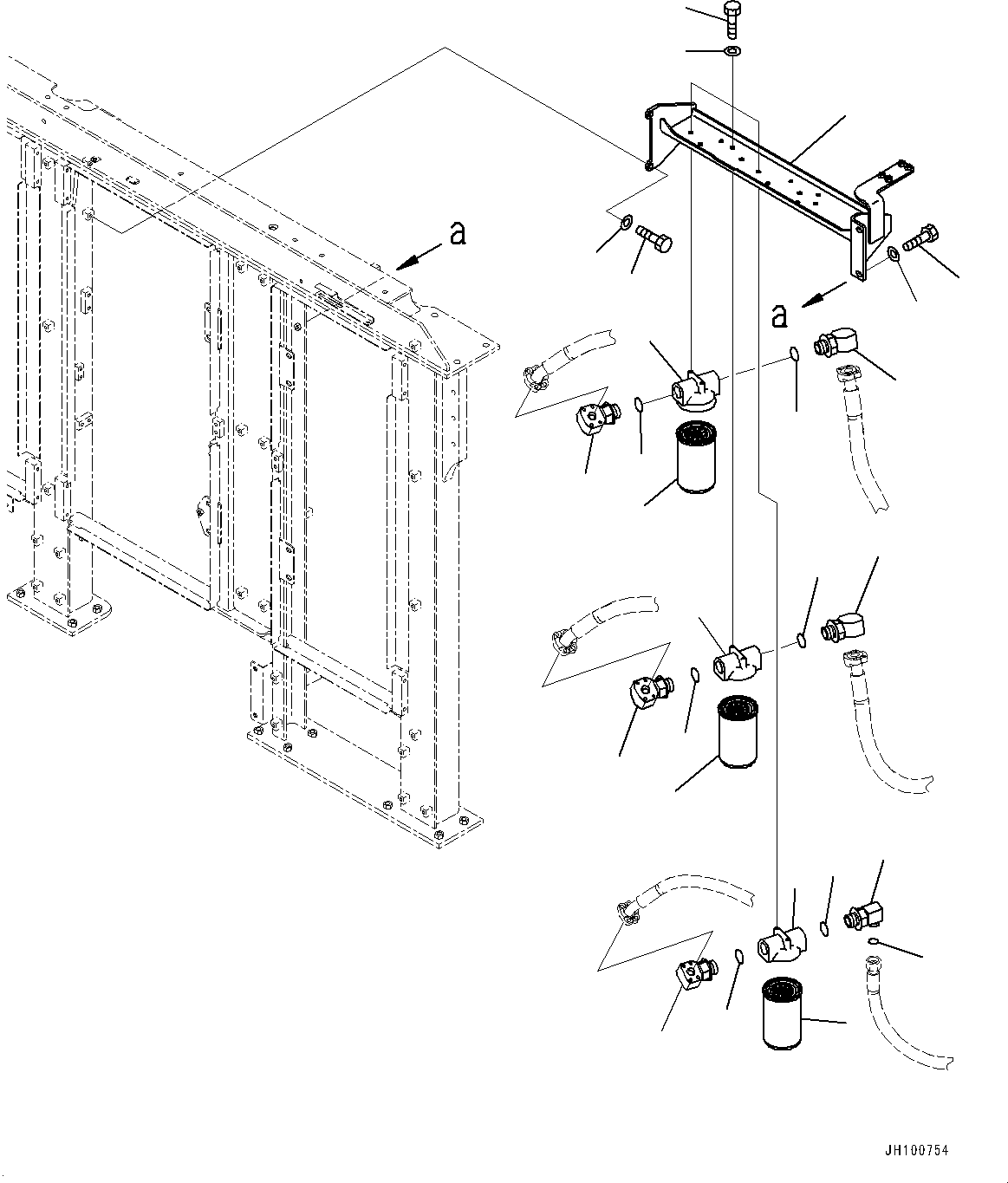 a

a

JH100754