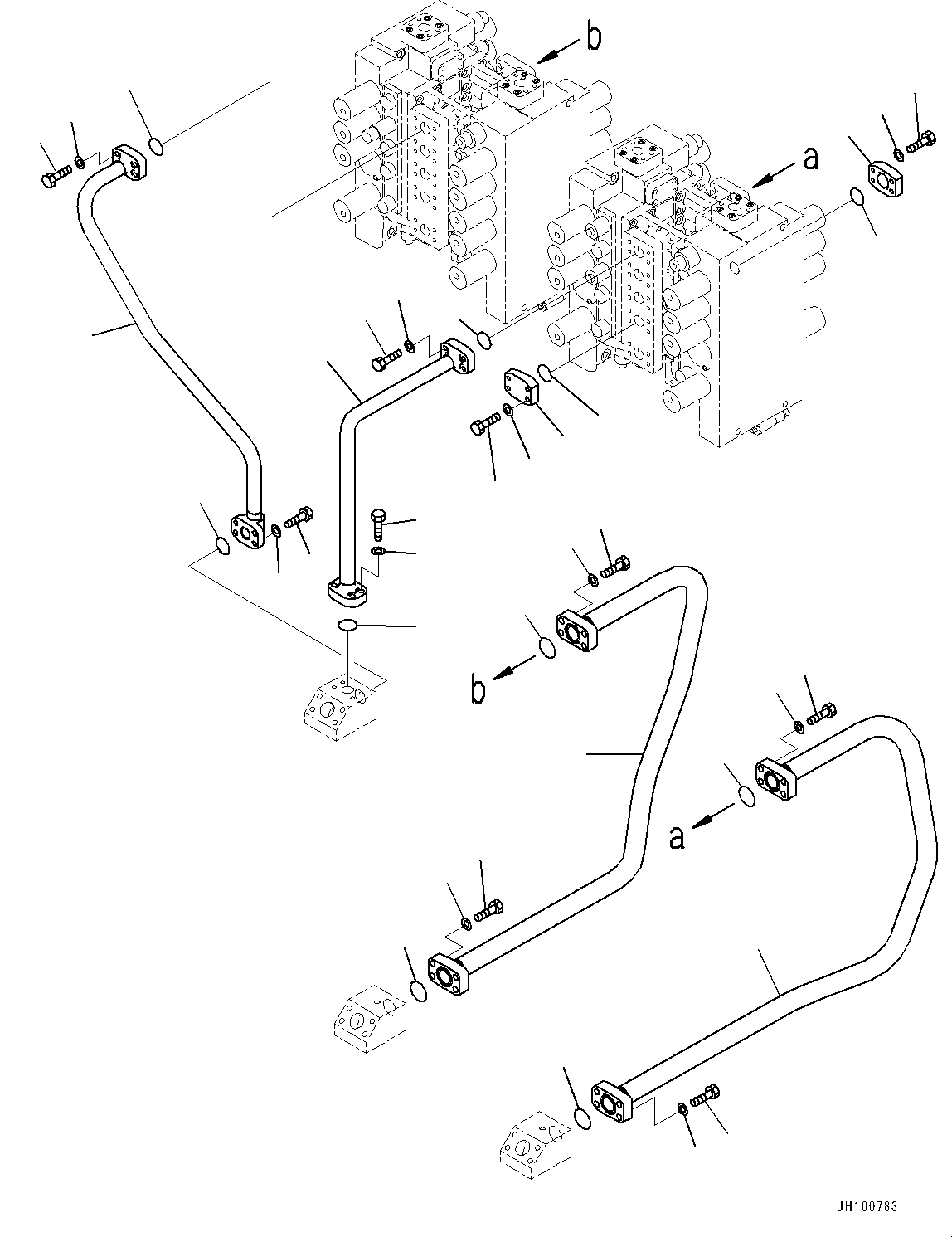 b
a
b
a
JH100783