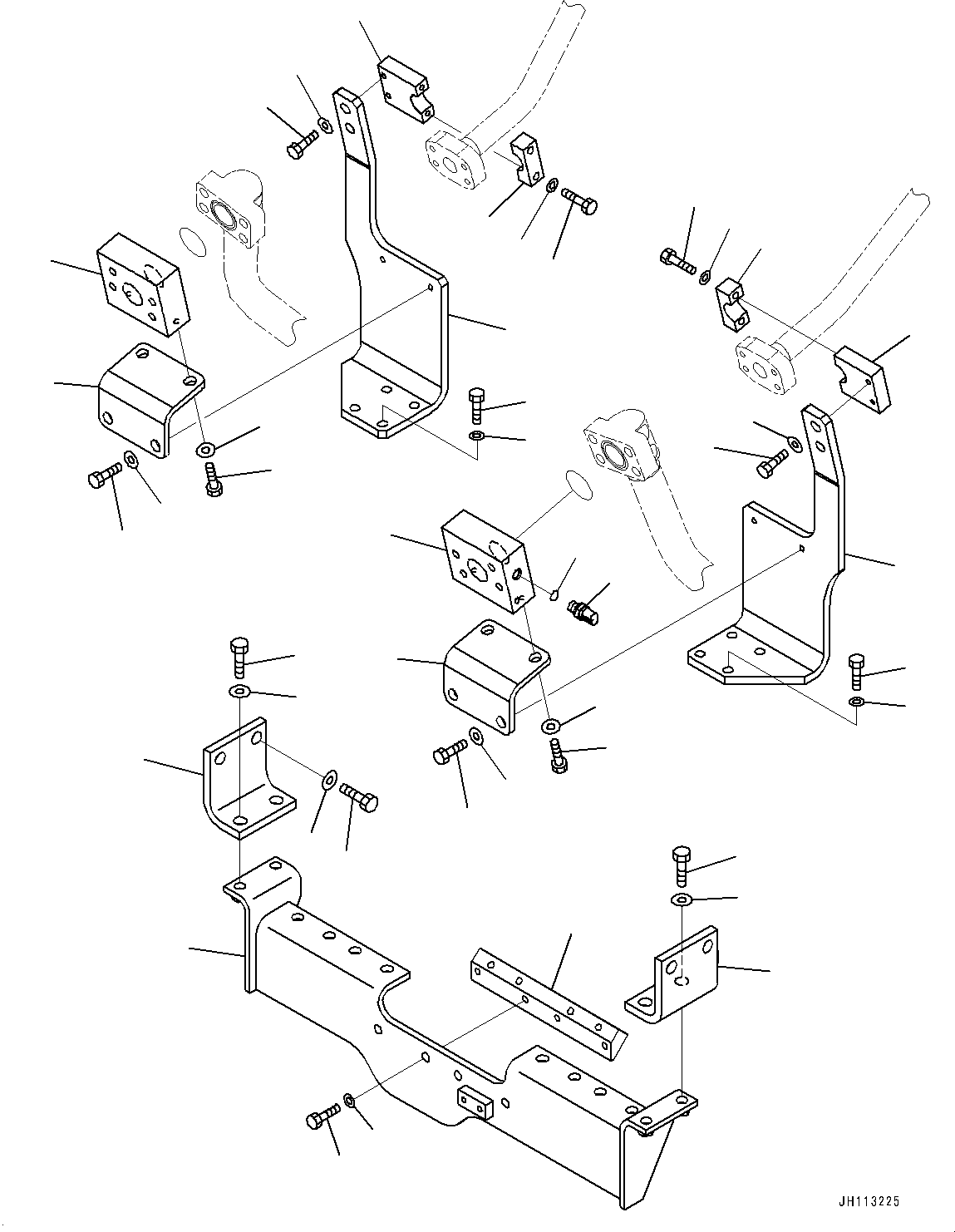 JH113225