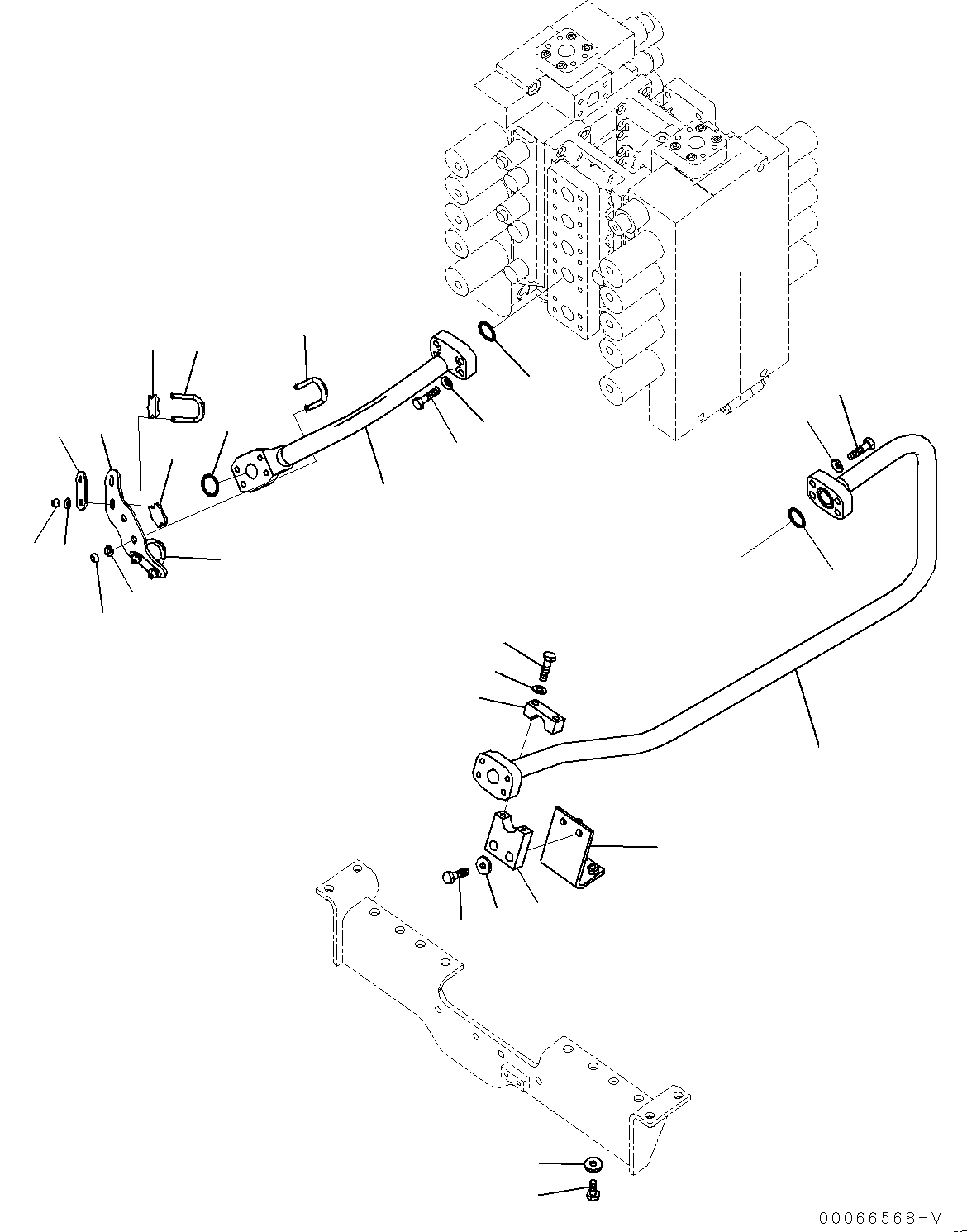 00066568-V