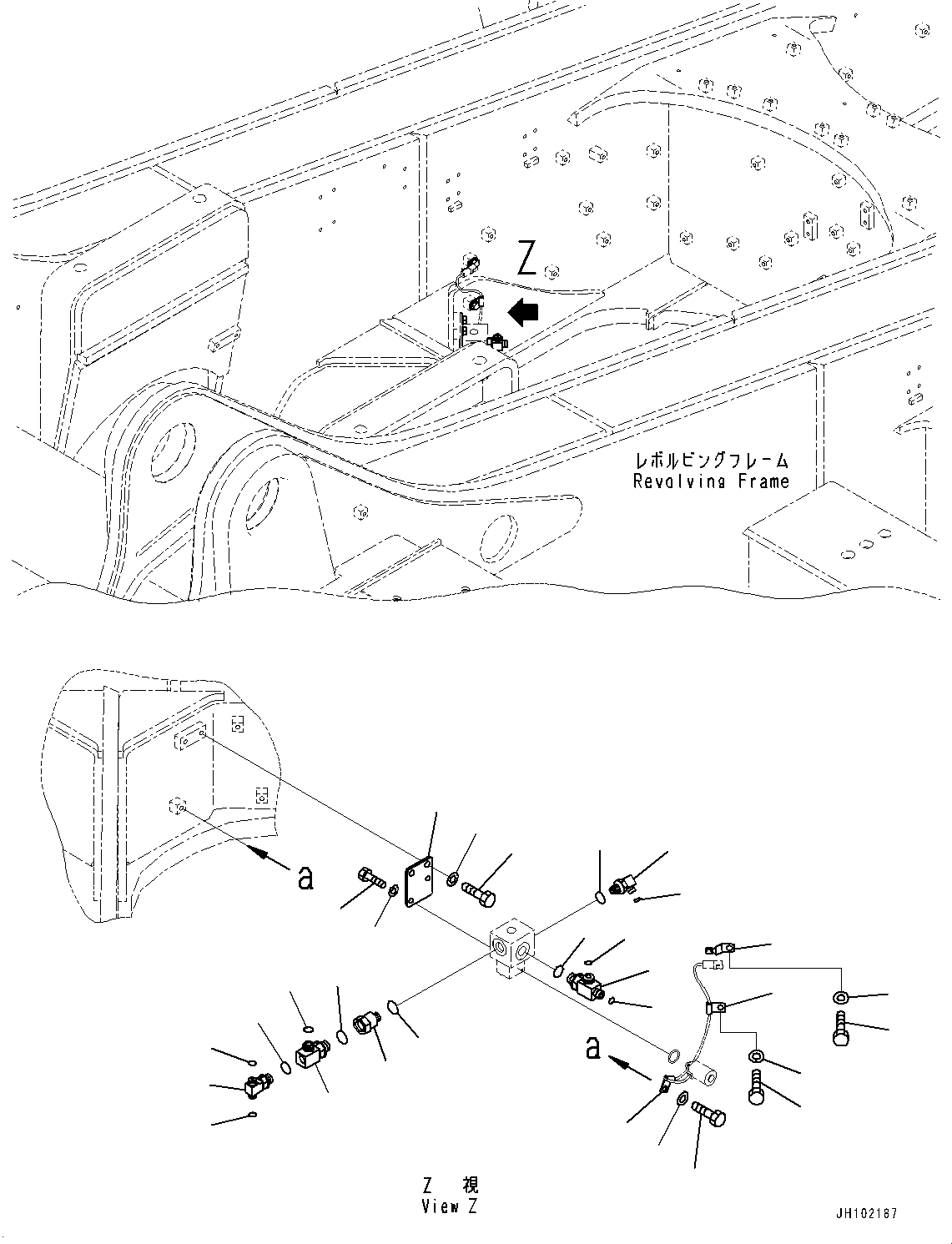 Z

レボルビングフレーム
Revolving Frame

a

a

Z 視
View Z

JH102187