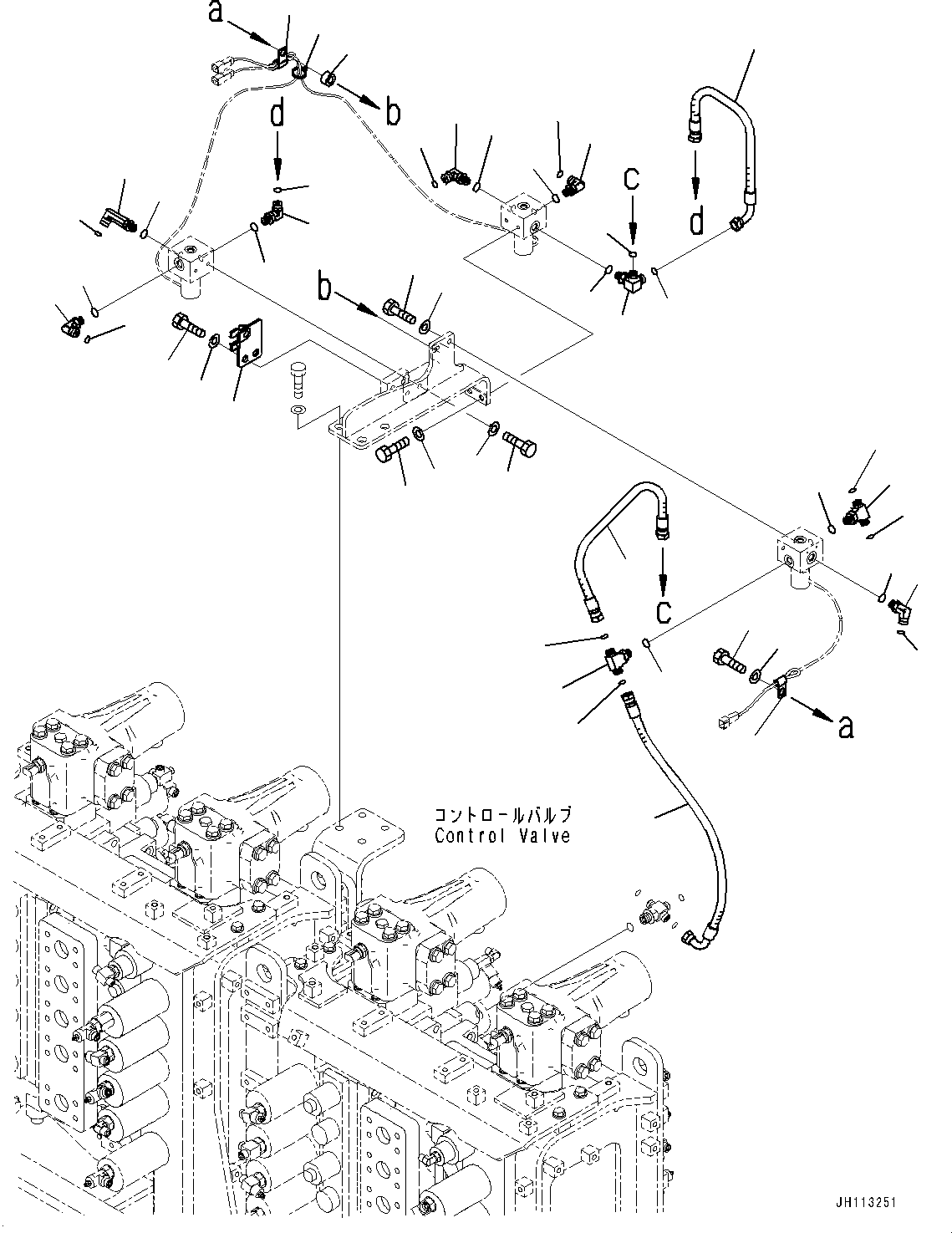 a
b
d
c
d
b
c
a
コントロールバルブ
Control Valve
JH113251