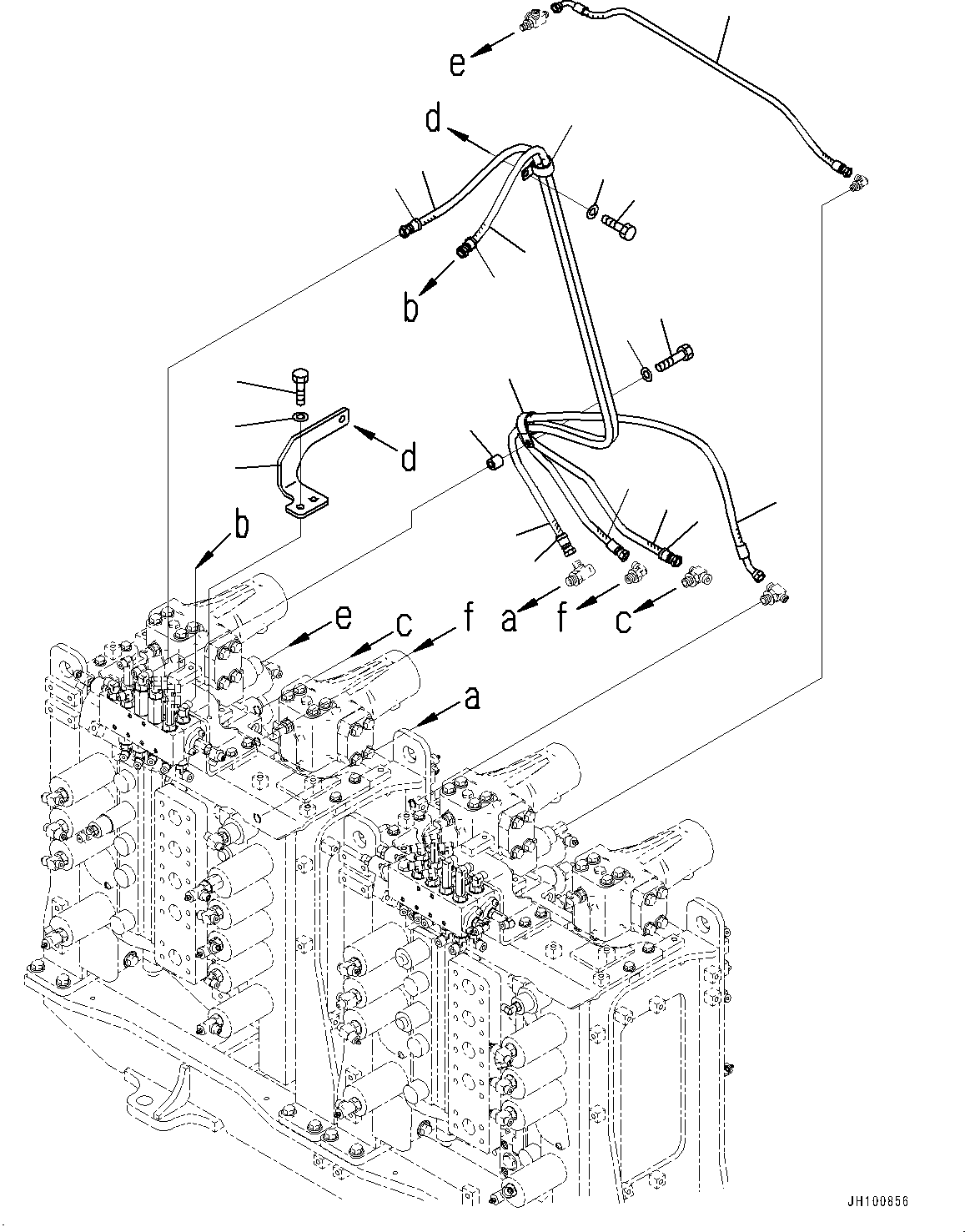 e
d
b
d
b
a
f
c
e
c
f
a
JH100856