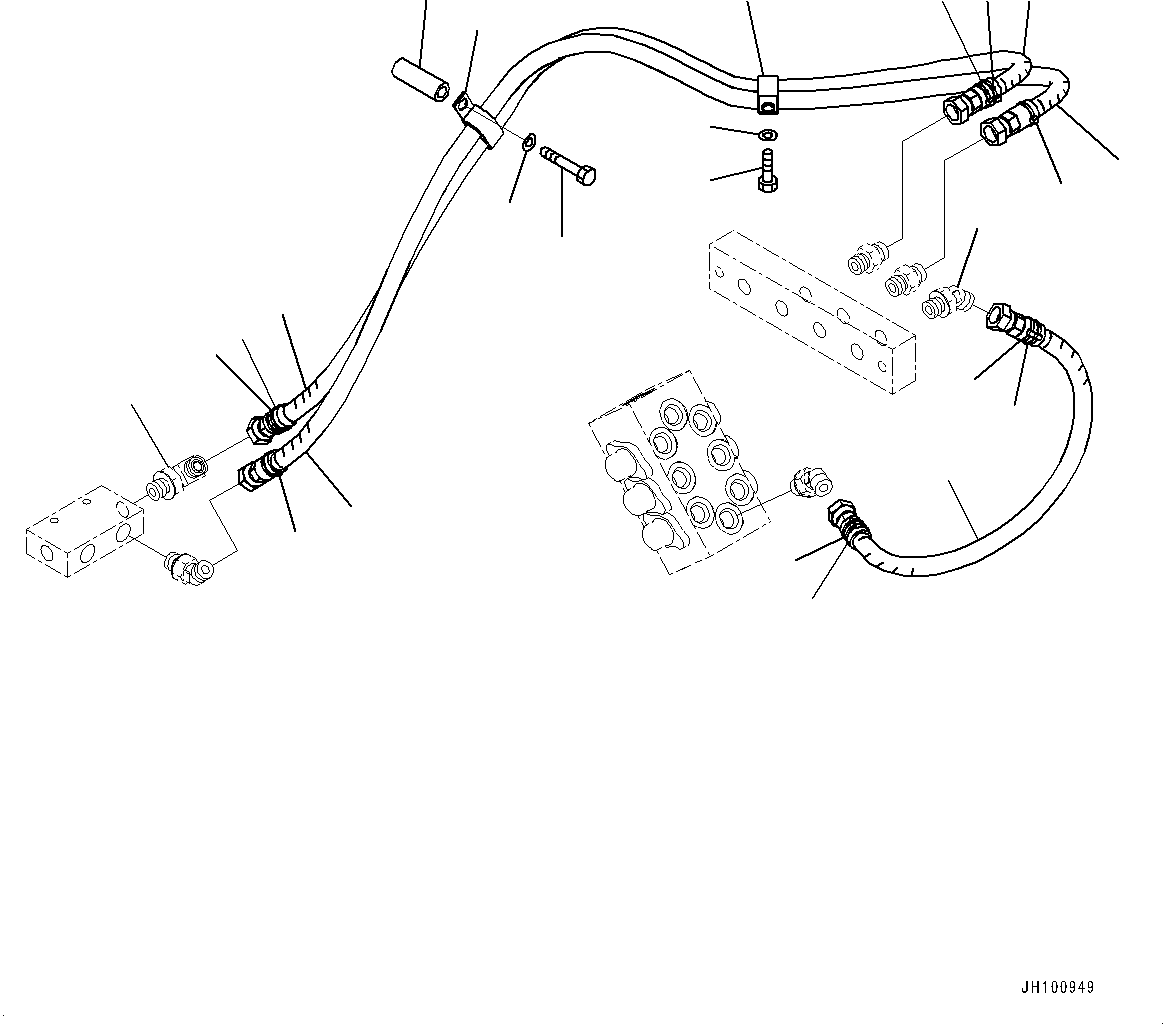 JH100949