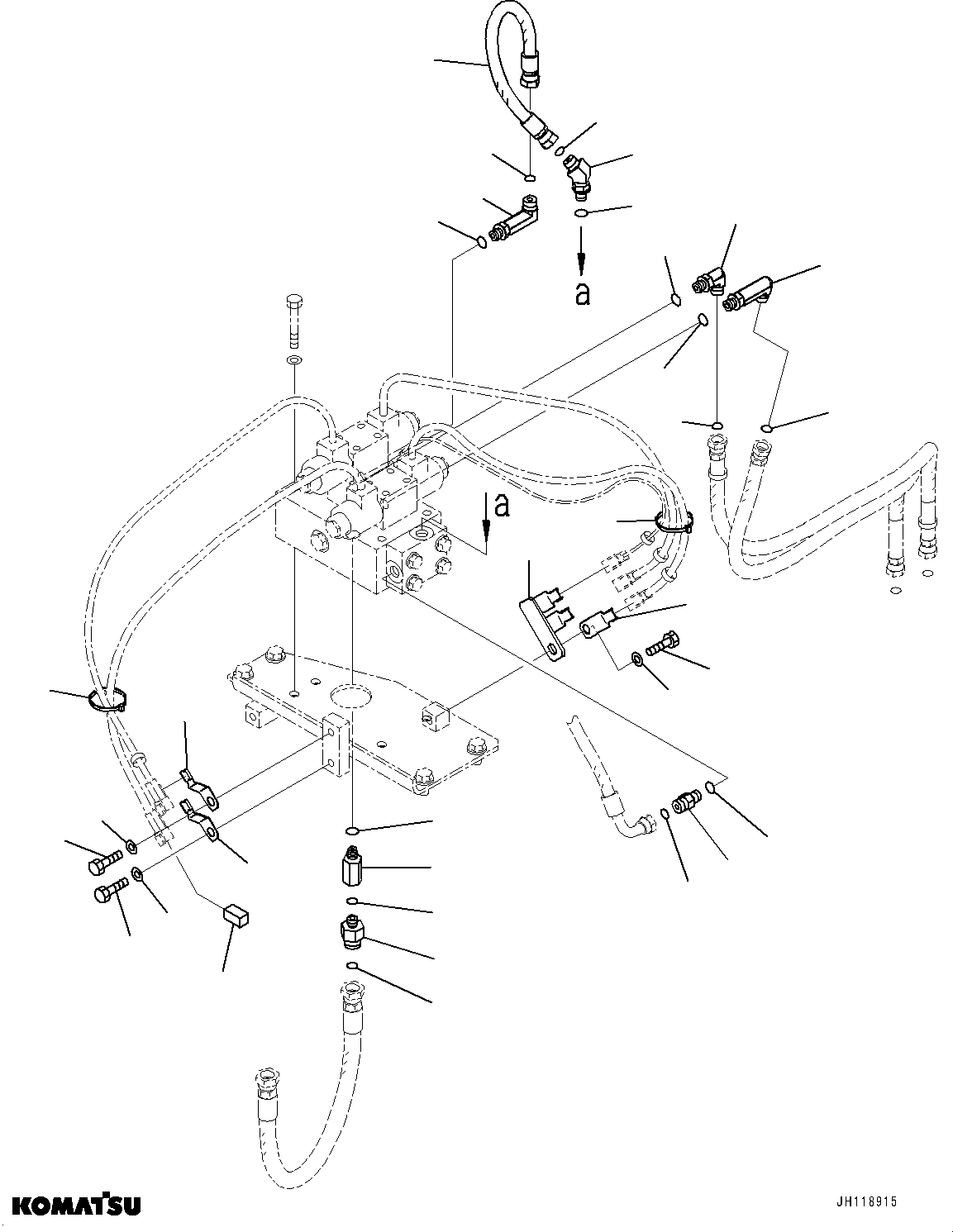 a

a

KOMATSU

JH118915