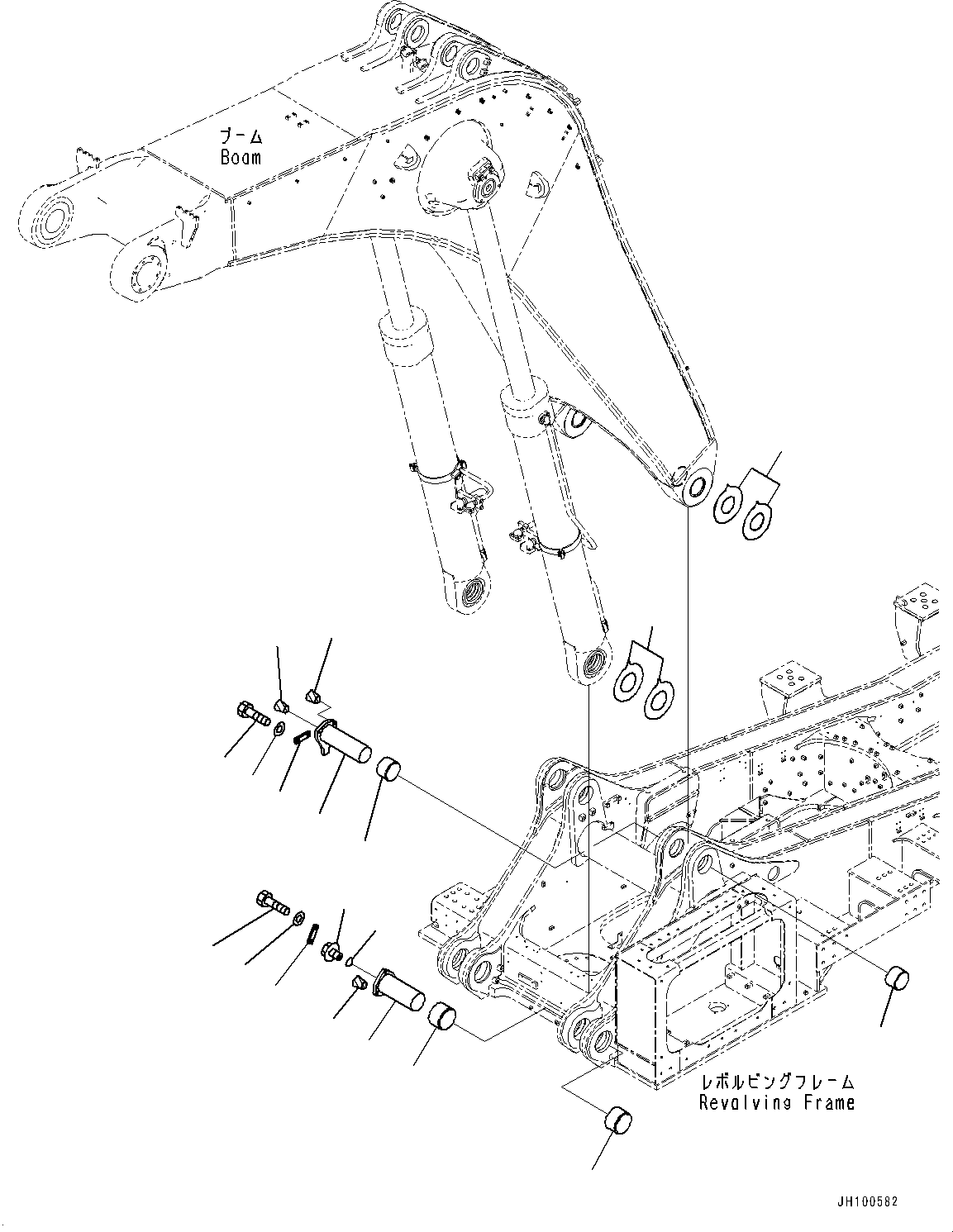 ブーム
Boom

レボルビングフレーム
Revolving Frame

JH100582