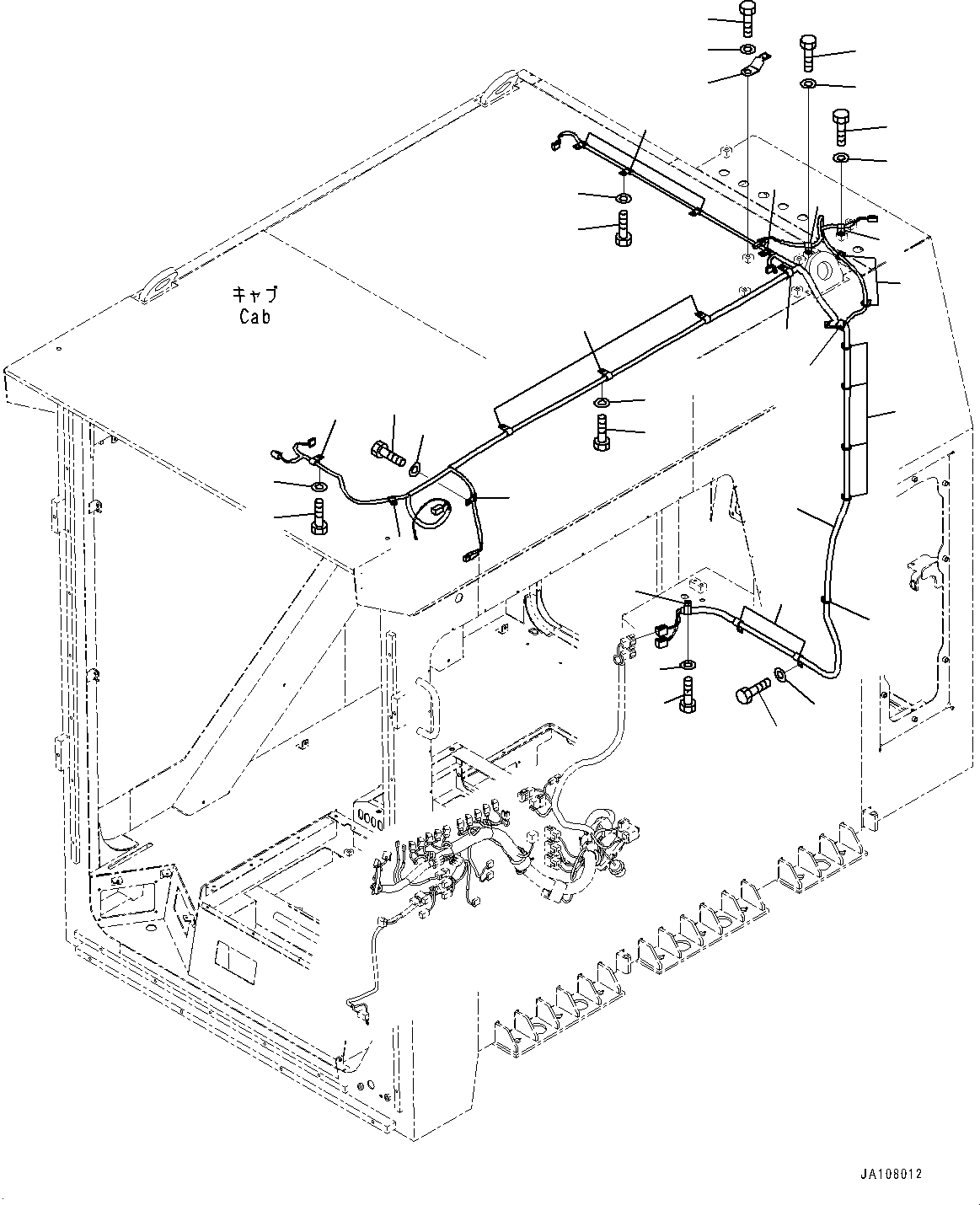 キャブ
Cab

JA108012