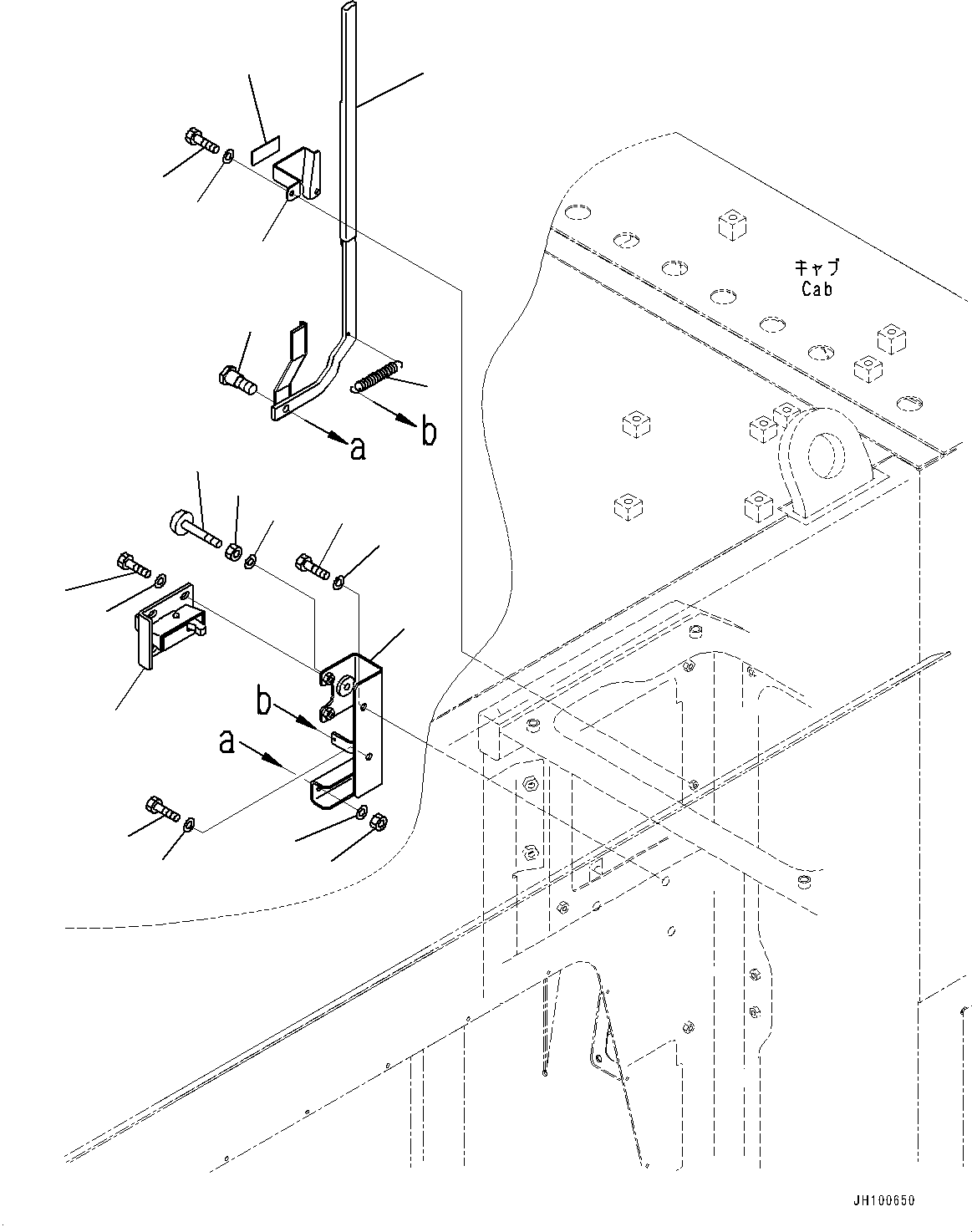 キャブ
Cab

a
b
b
a

JH100650