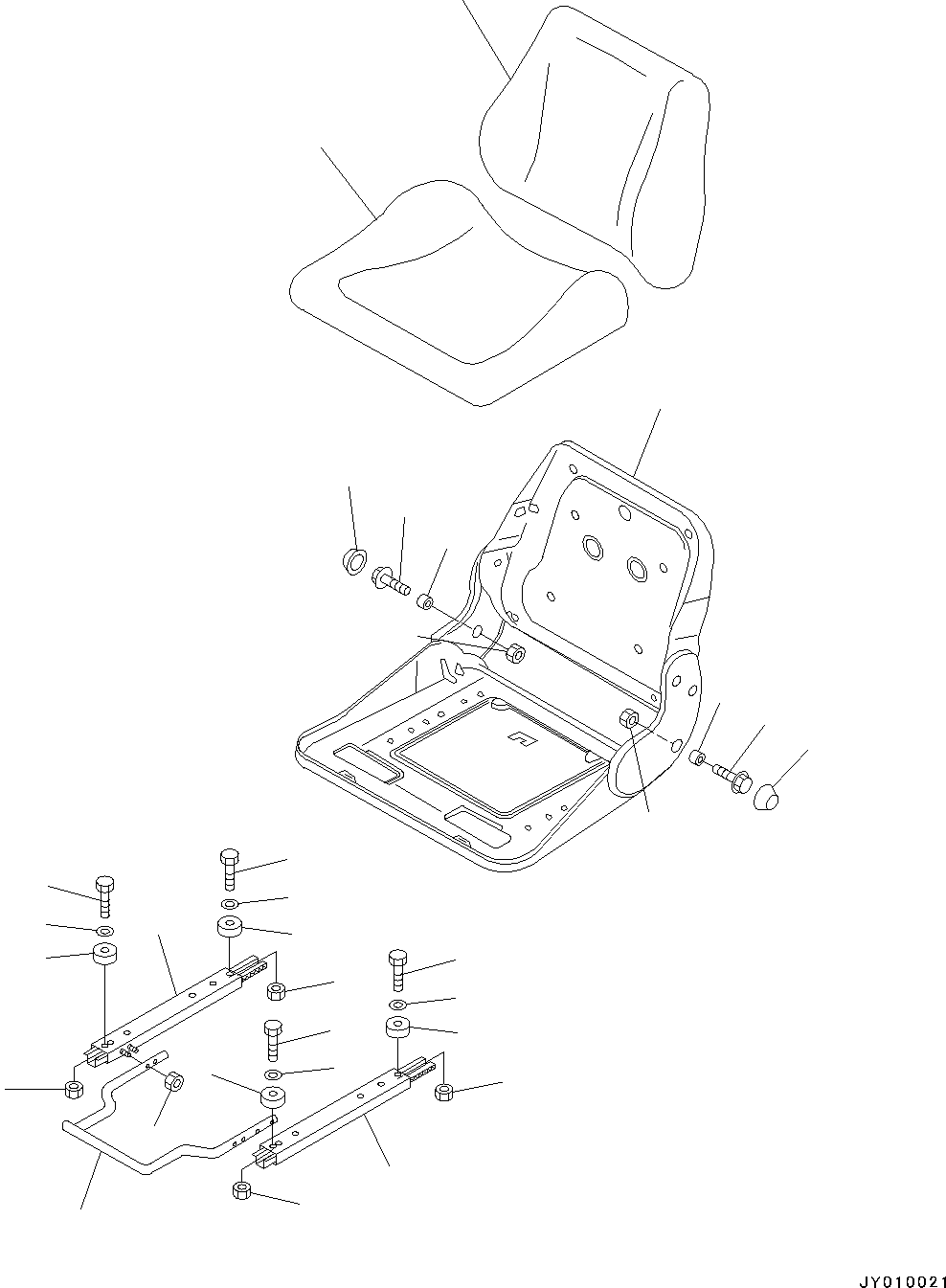 JY010021