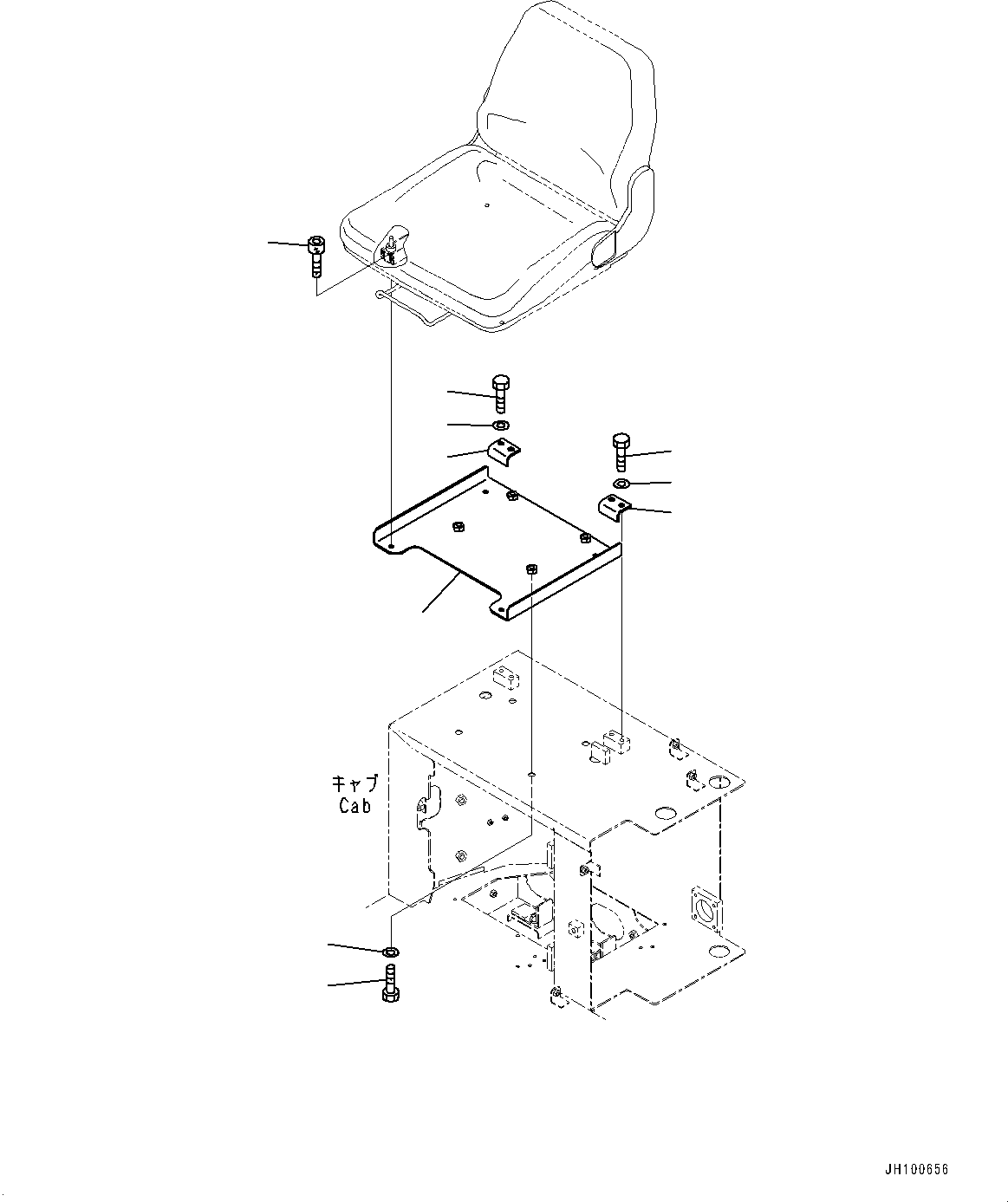 キャブ
Cab

JH100656