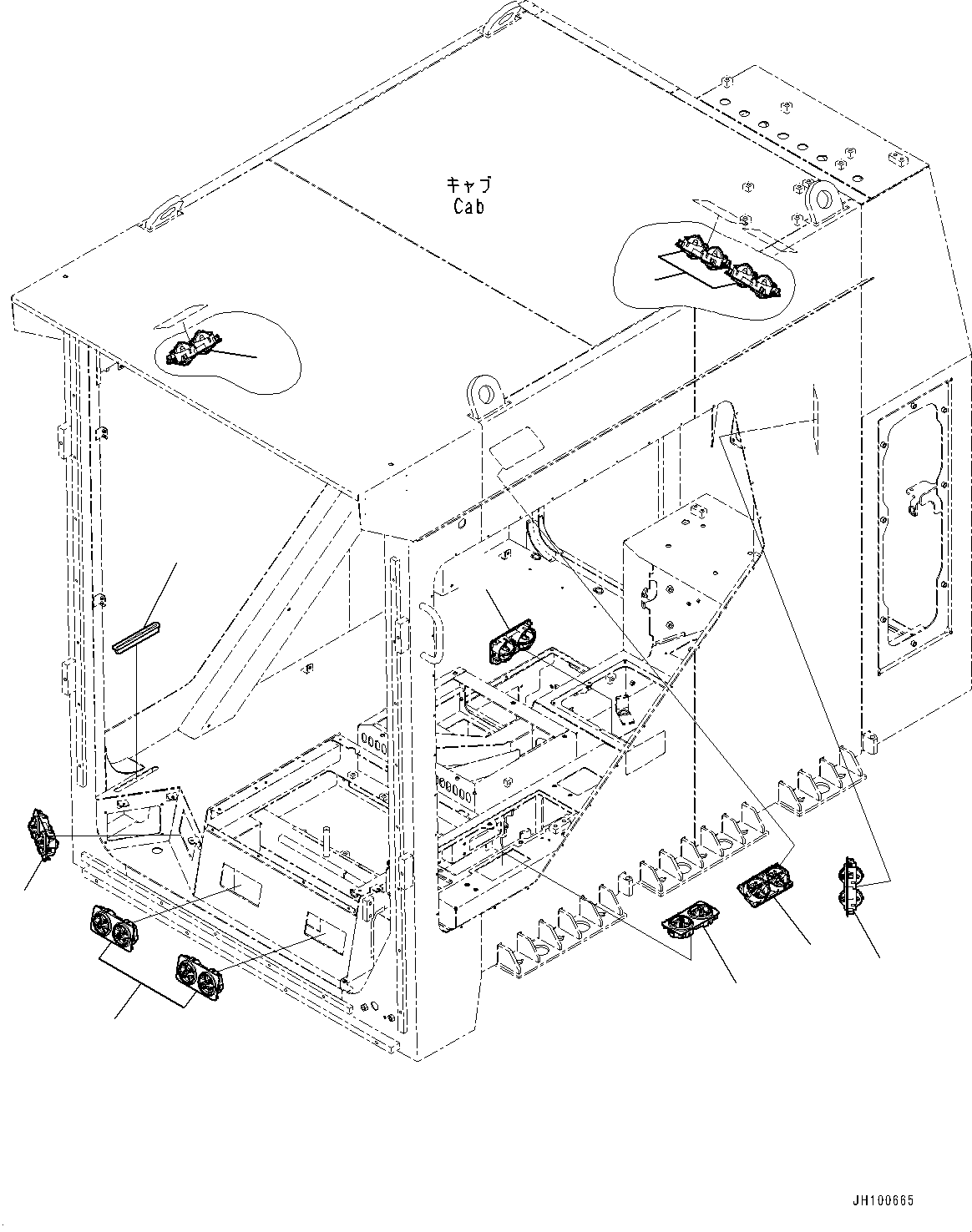 キャブ
Cab

JH100665