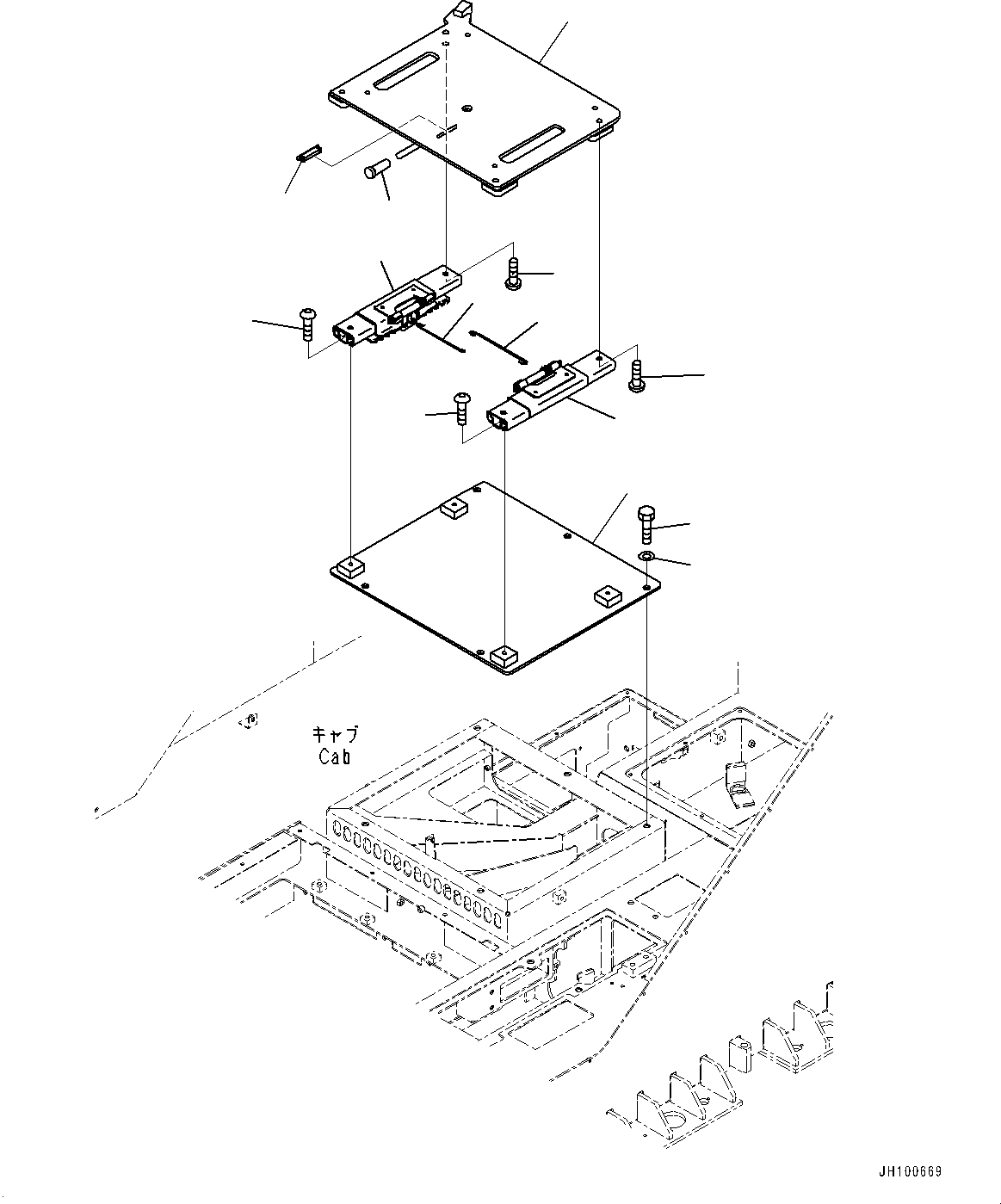 キャブ
Cab

JH100669