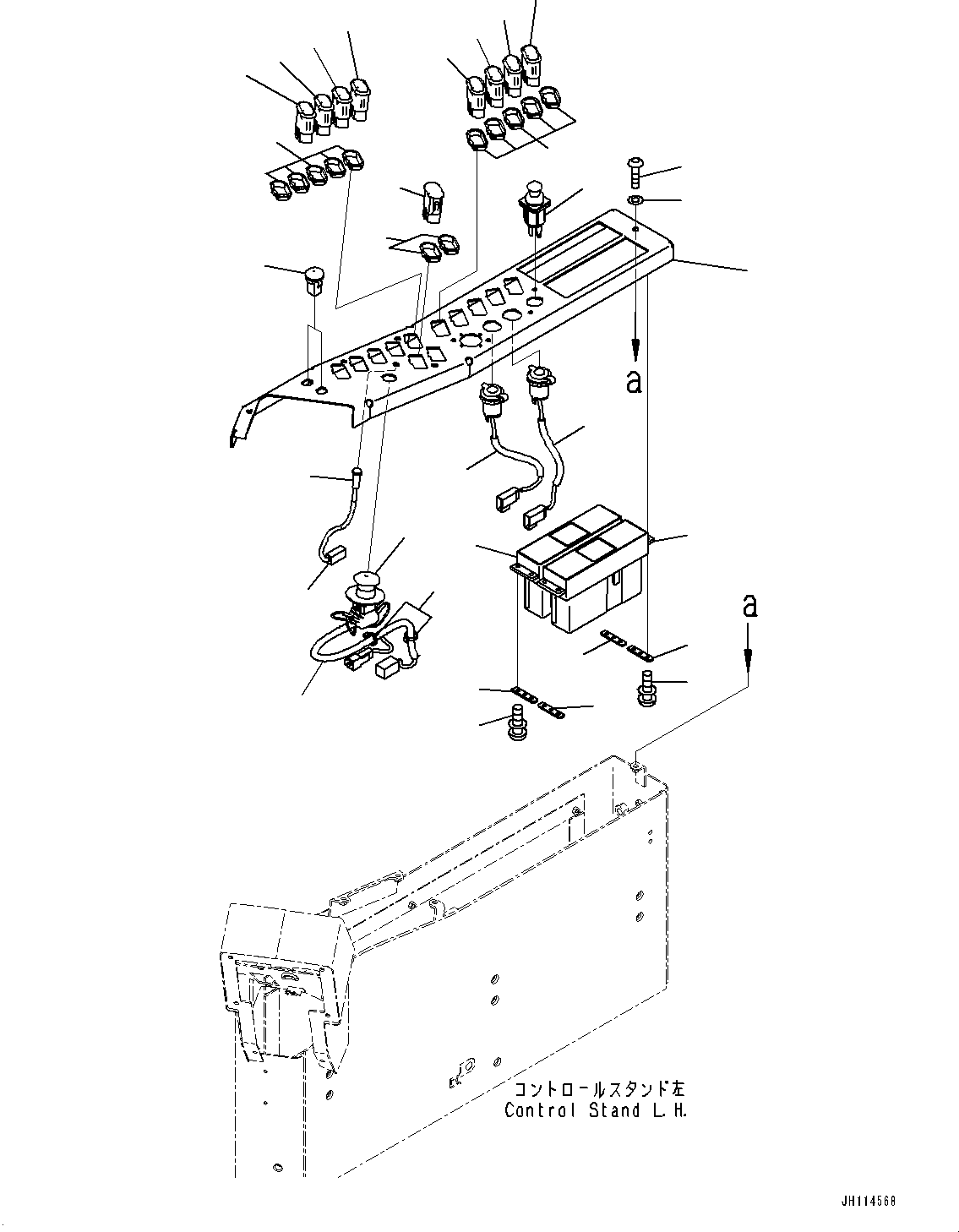 a

a

コントロールスタンド左
Control Stand L.H.

JH114568