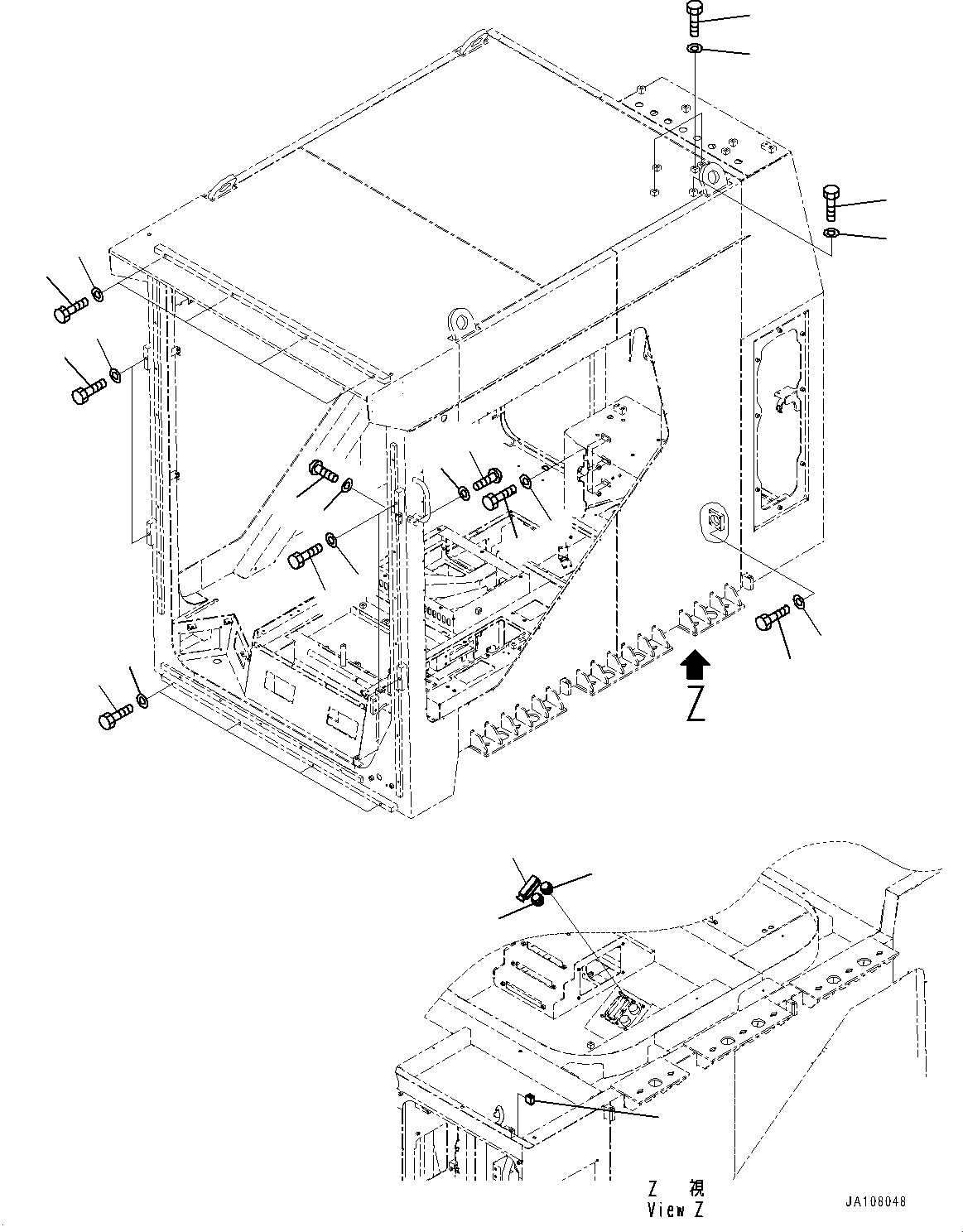 Z

Z 視
View Z

JA108048