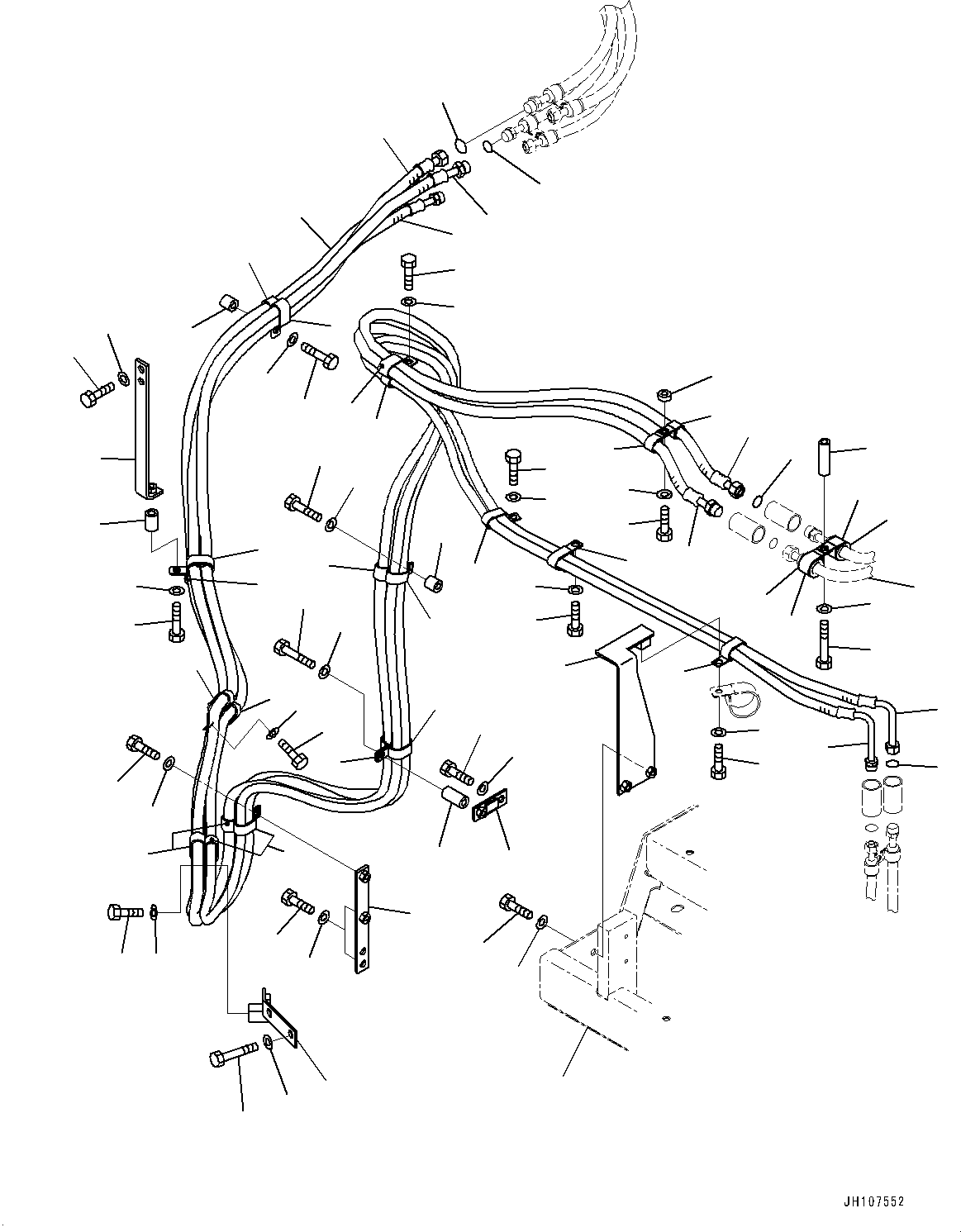 JH107552