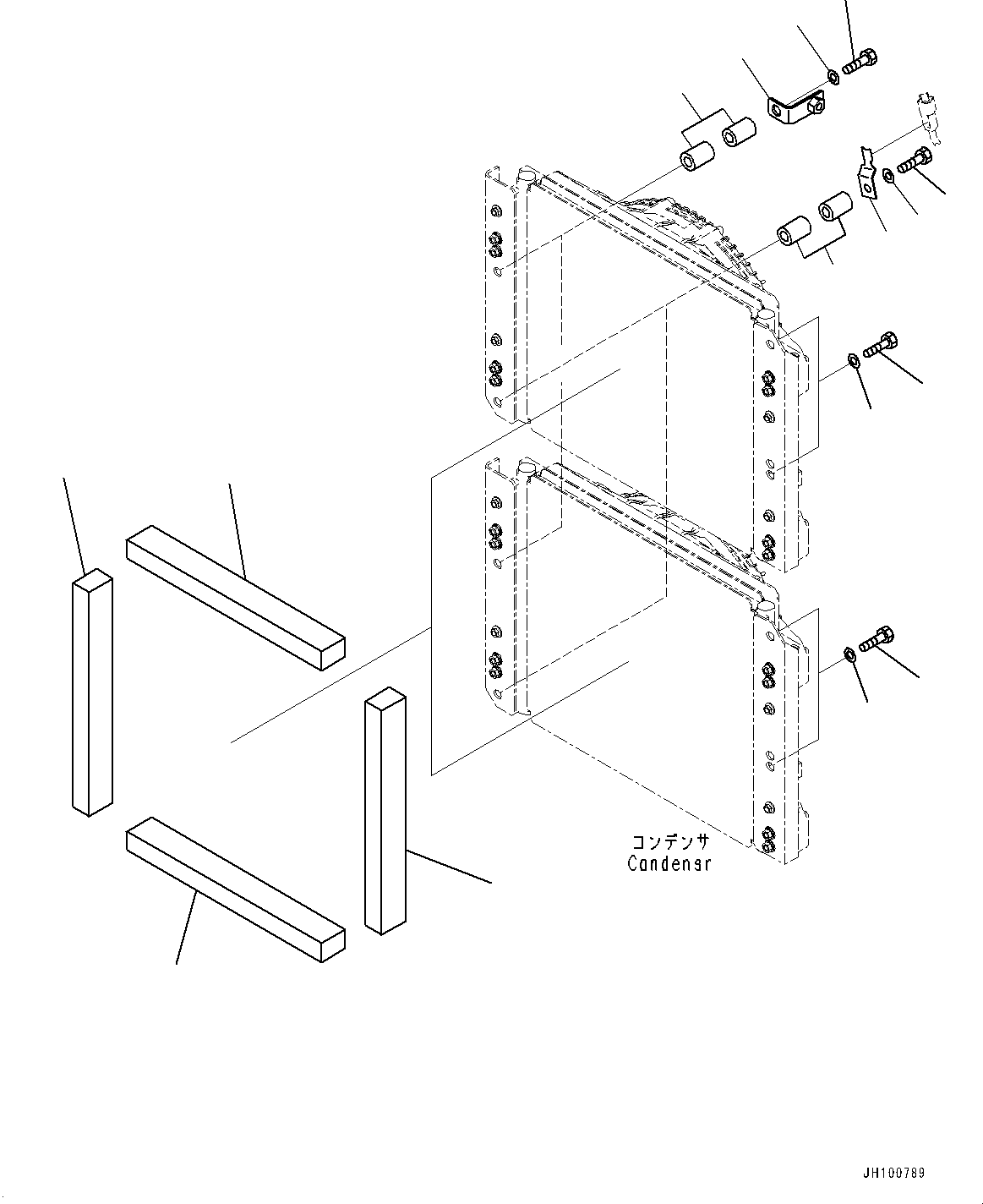 コンデンサ
Candenar

JH100789