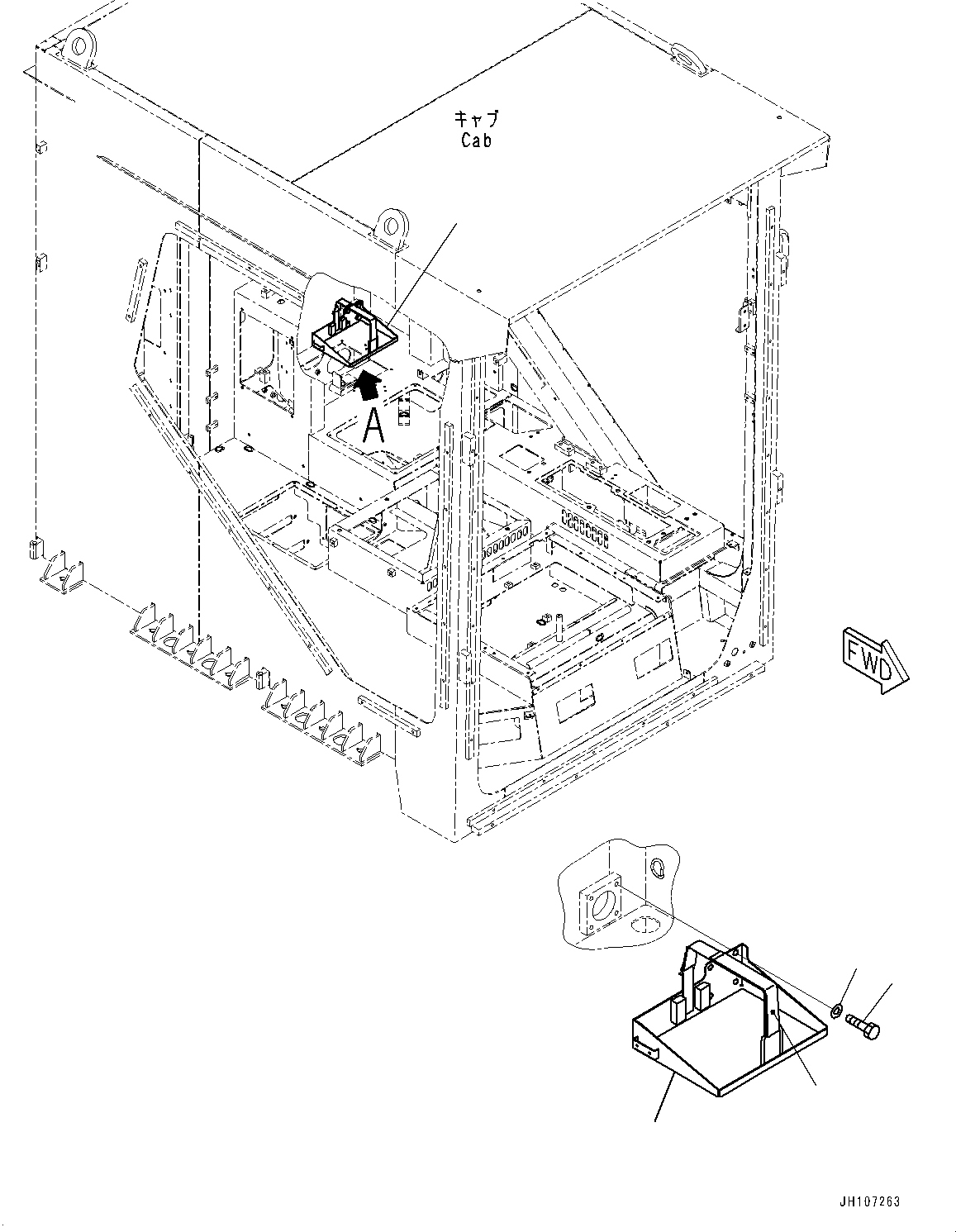 キャブ
Cab

A

FWD

JH107263