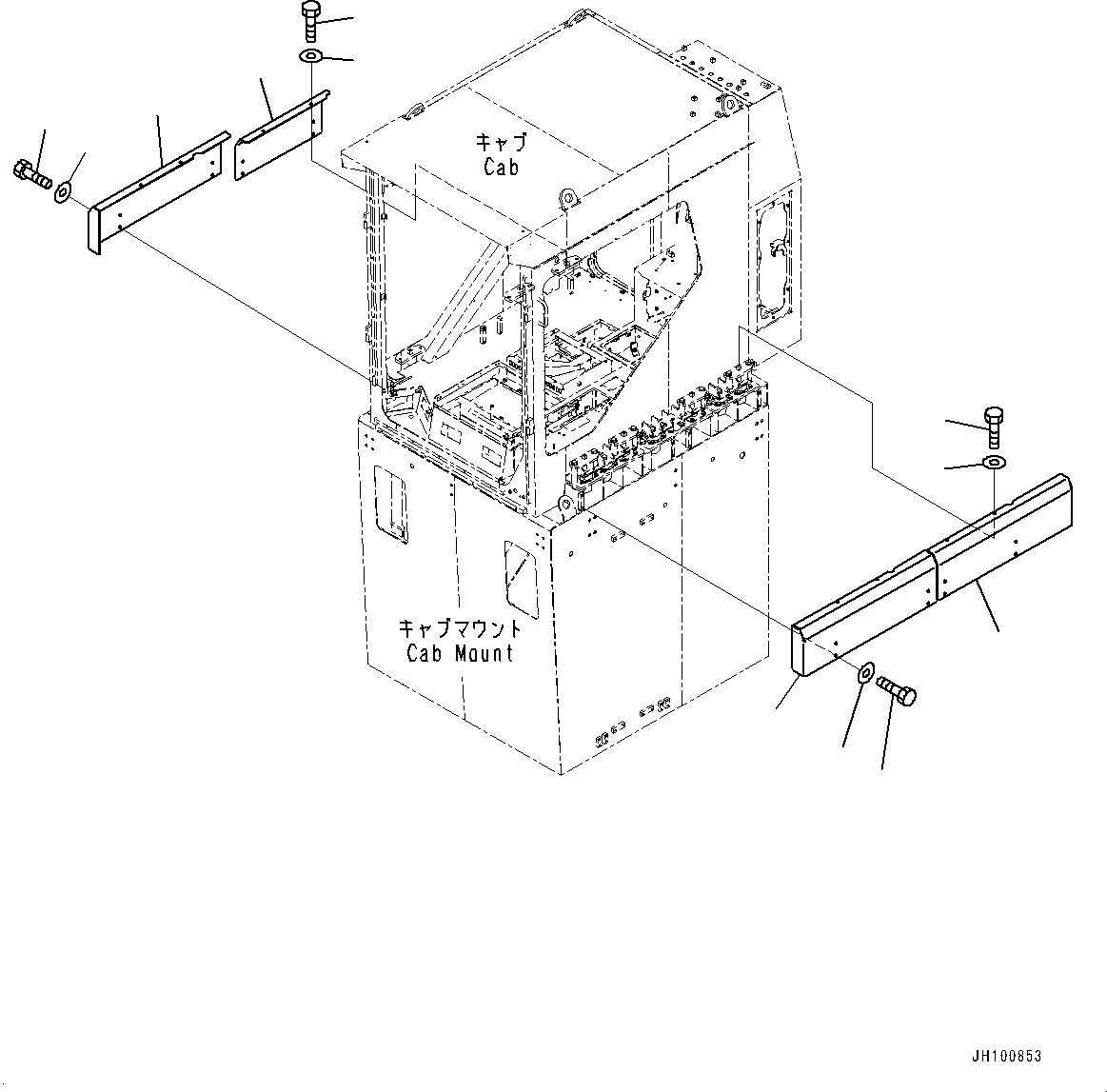 キャブ
Cab

キャブマウント
Cab Mount

JH100853