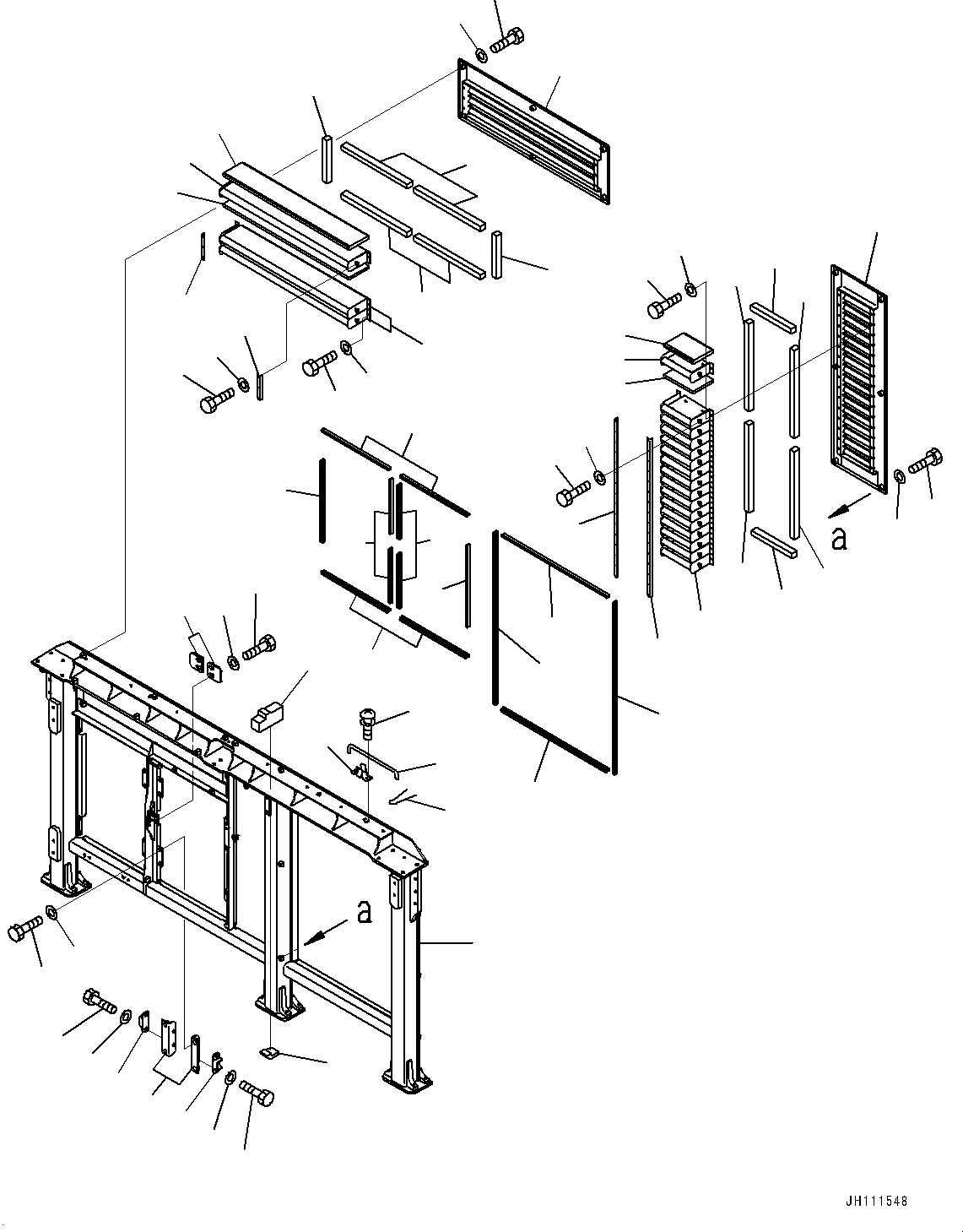 a

a

JH111548