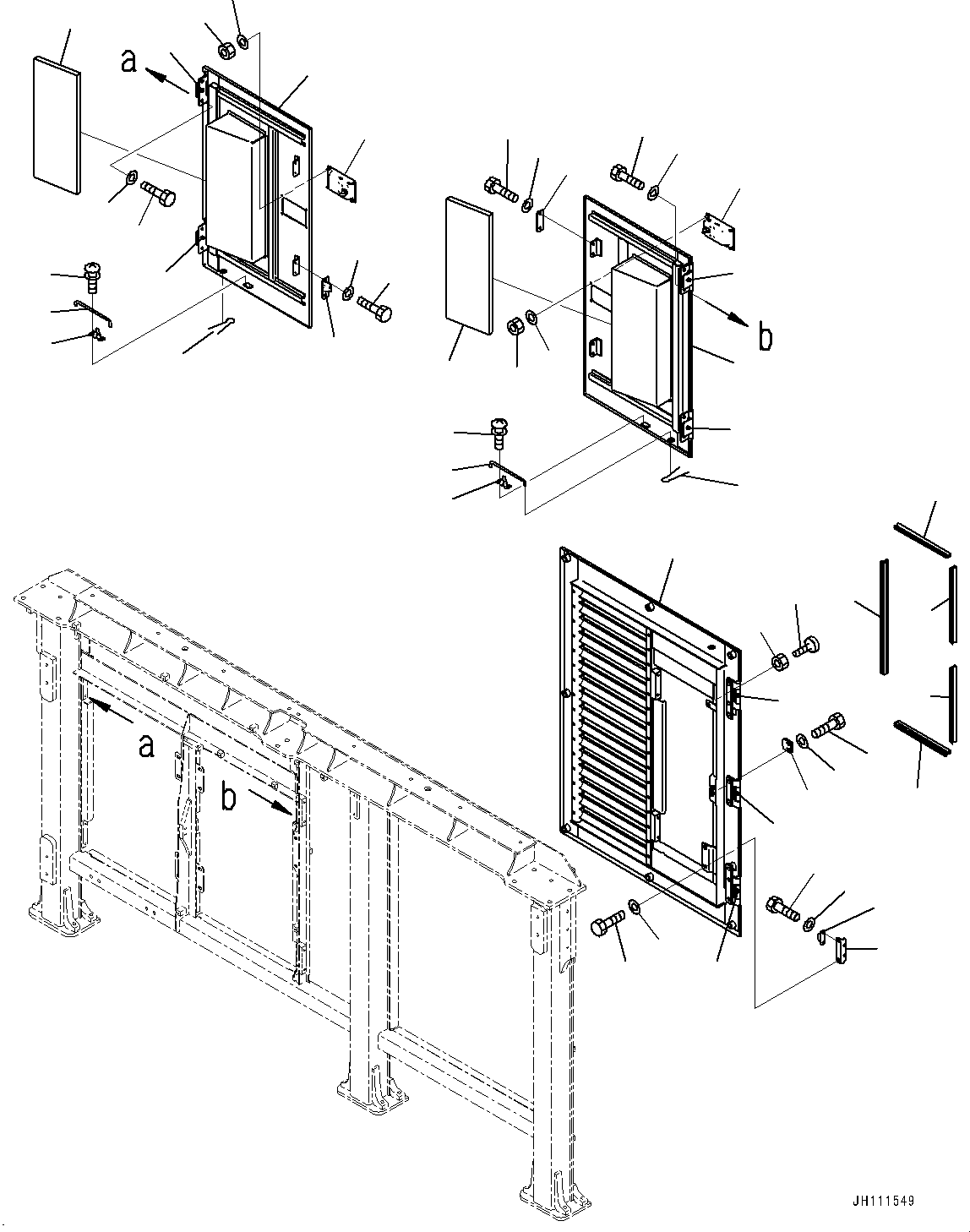 a

b

a

b

JH111549