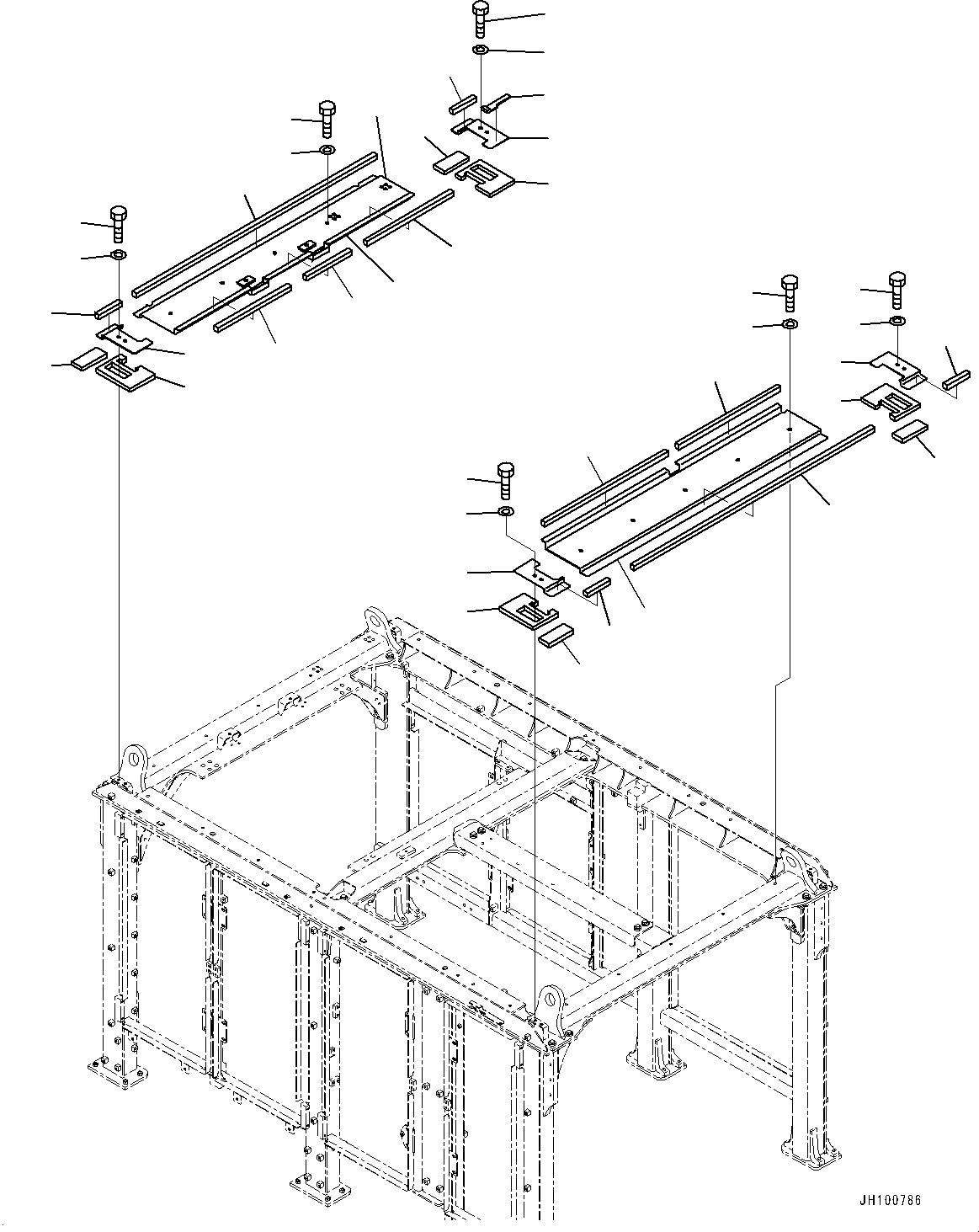 JH100786