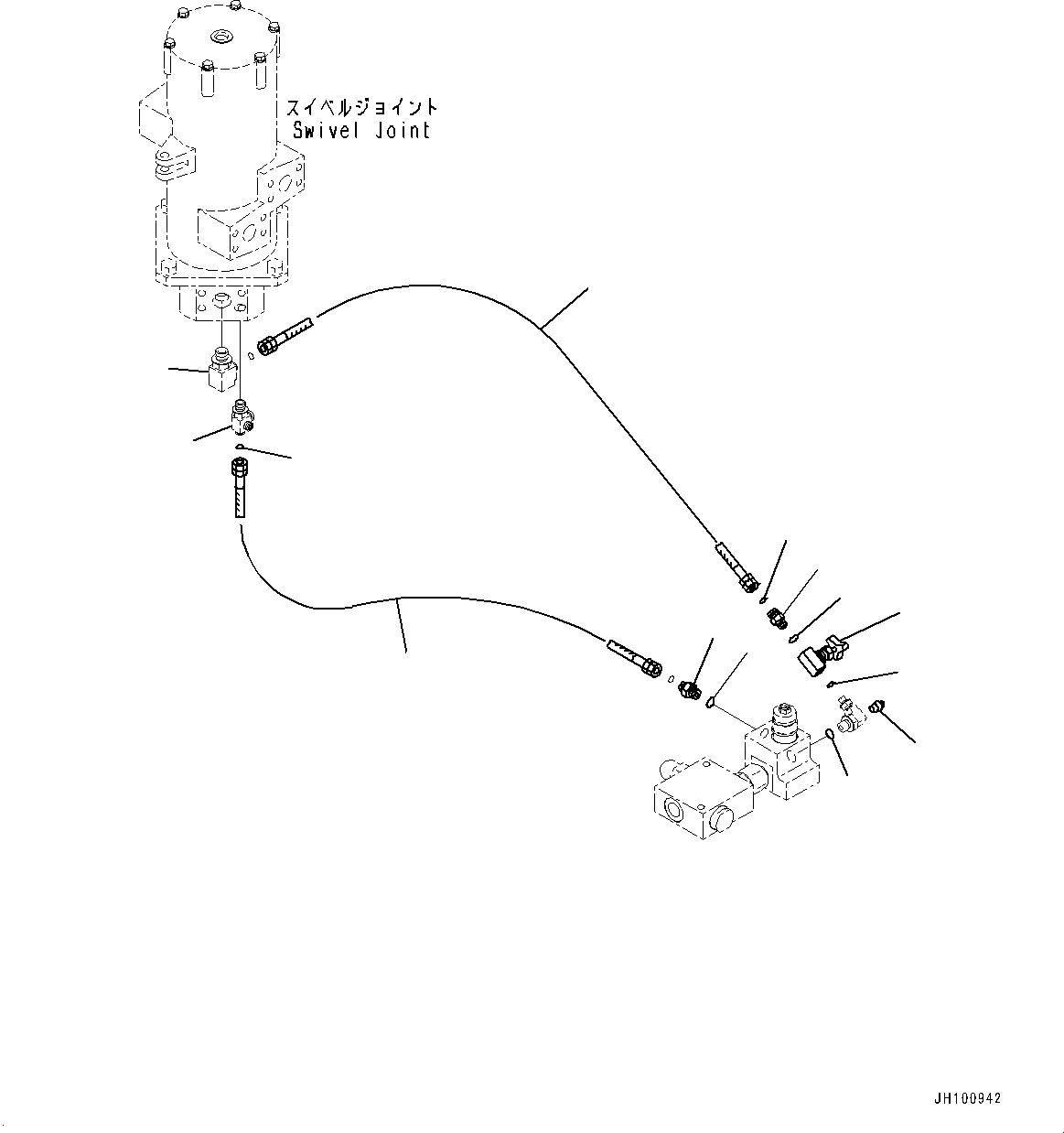 スイベルジョイント
Swivel Joint

JH100942