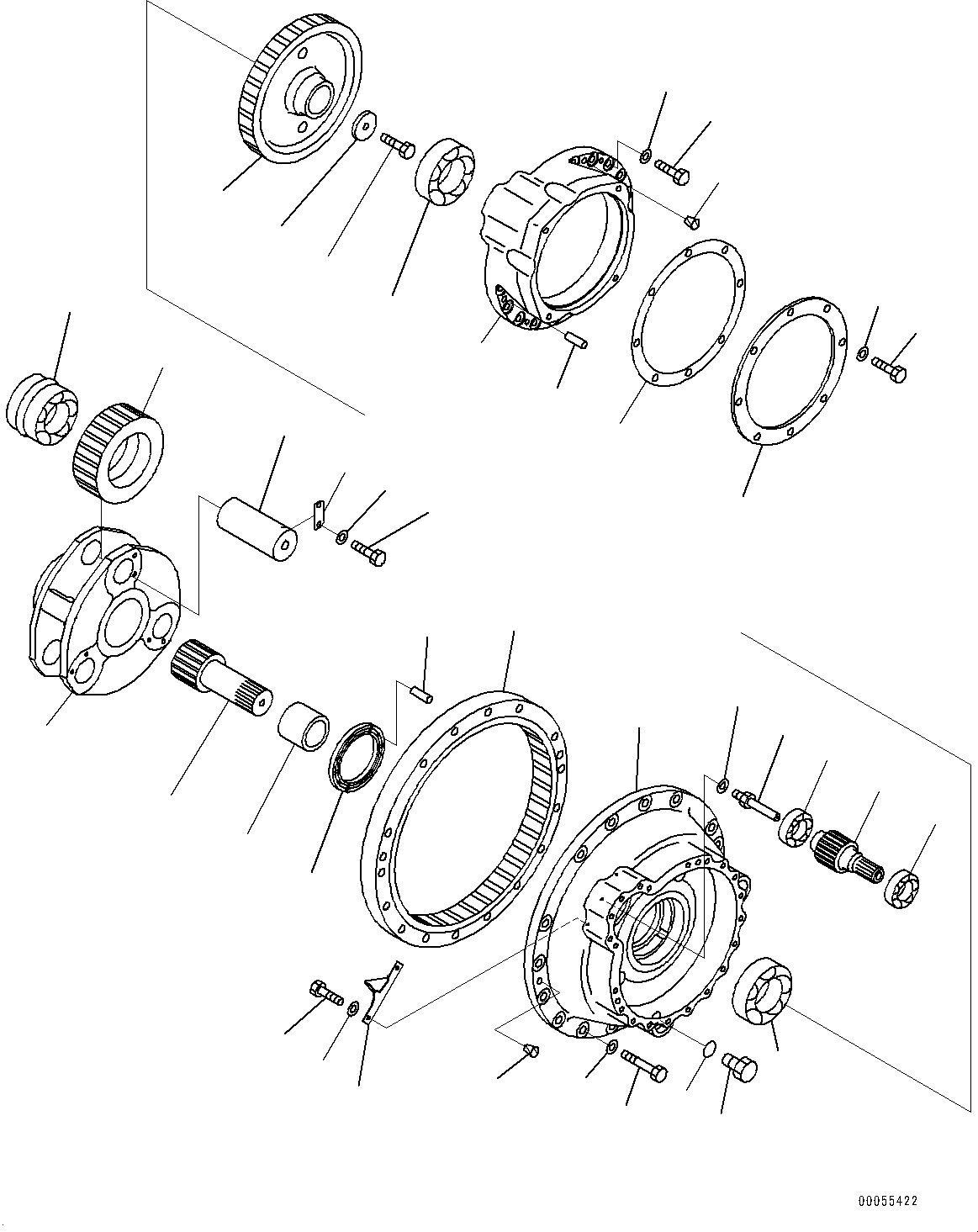 00055422