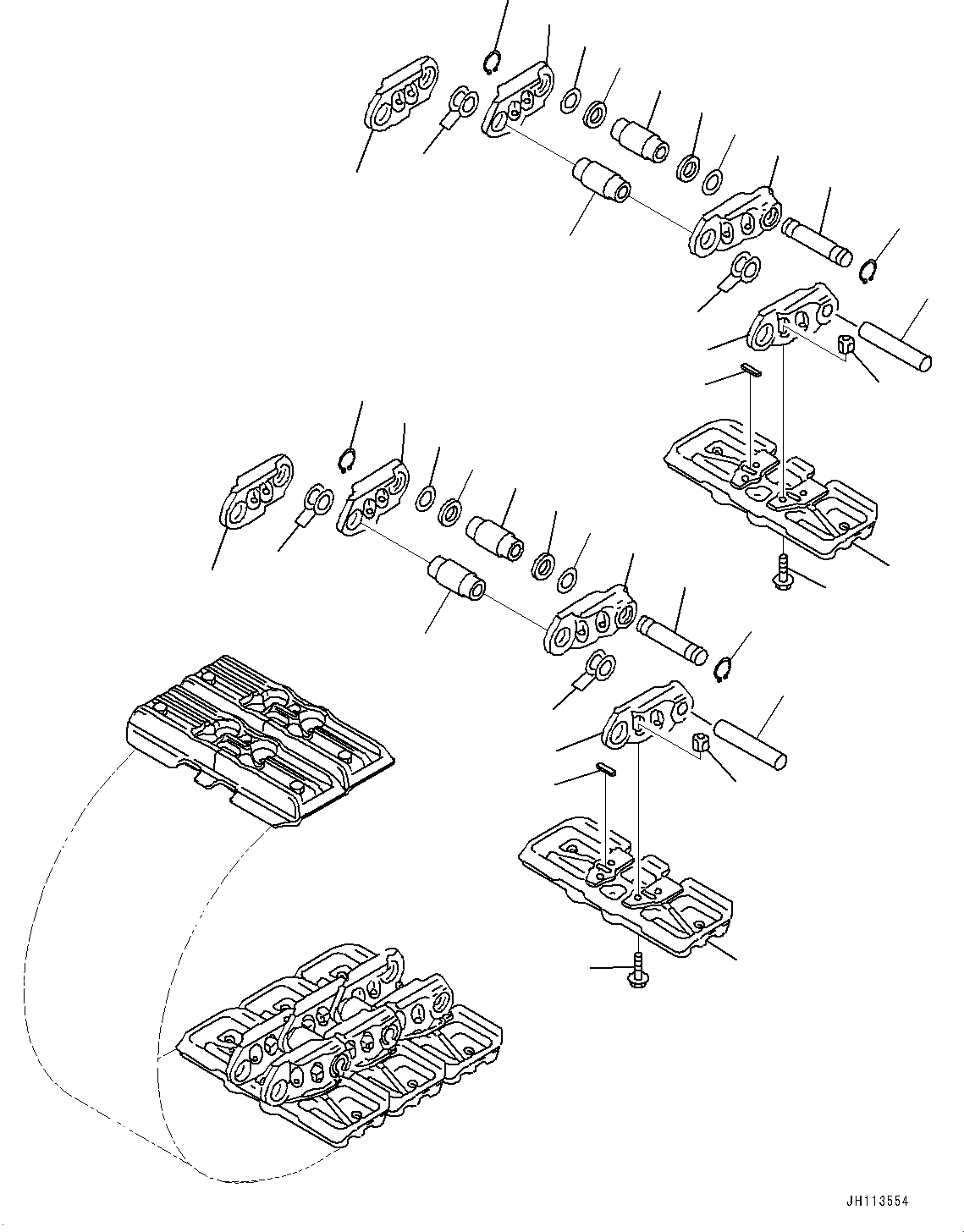 JH113554