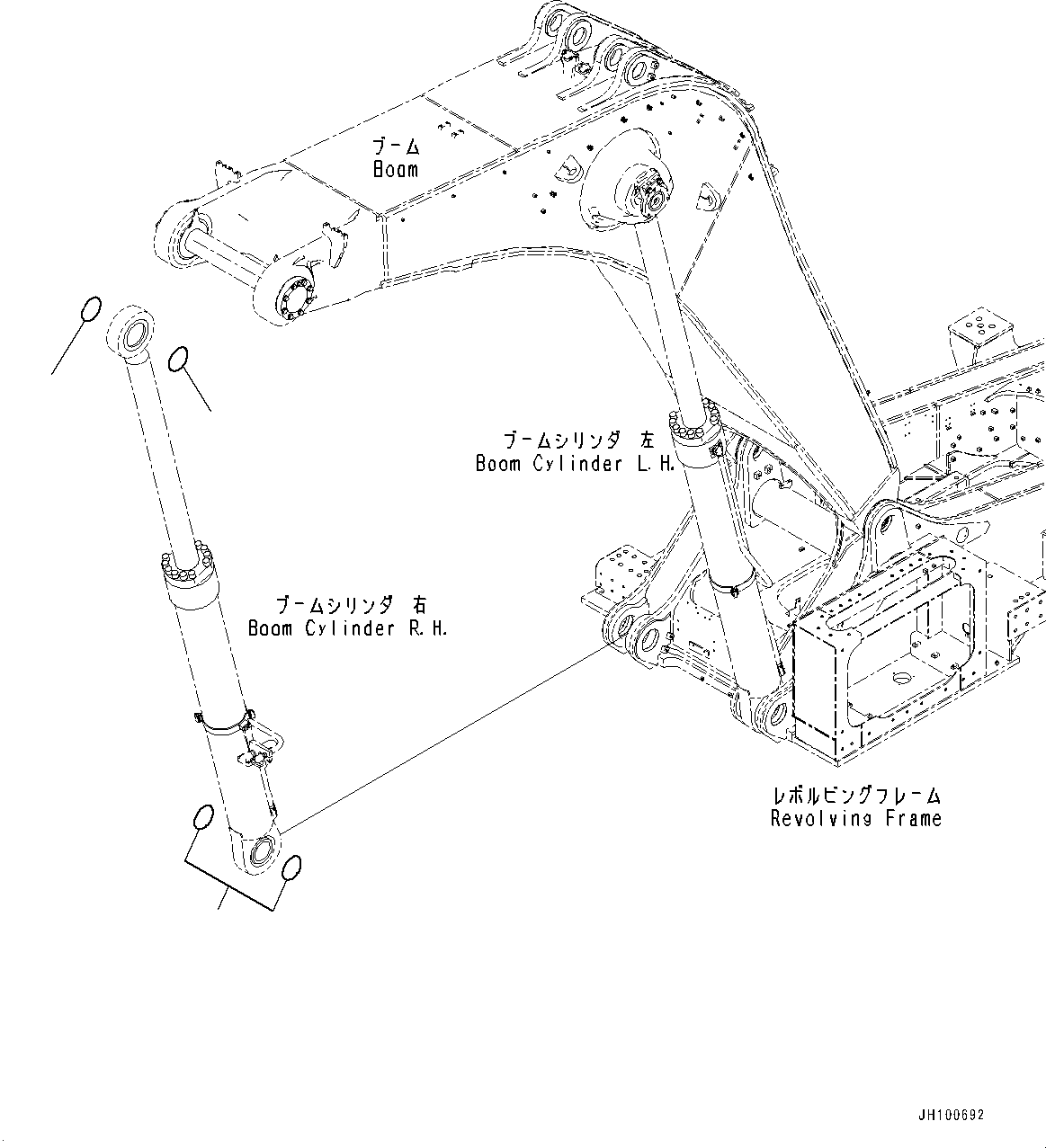 ブーム
Boom

ブームシリンダ 左
Boom Cylinder L.H.

ブームシリンダ 右
Boom Cylinder R.H.

レボルビングフレーム
Revolving Frame

JH100692