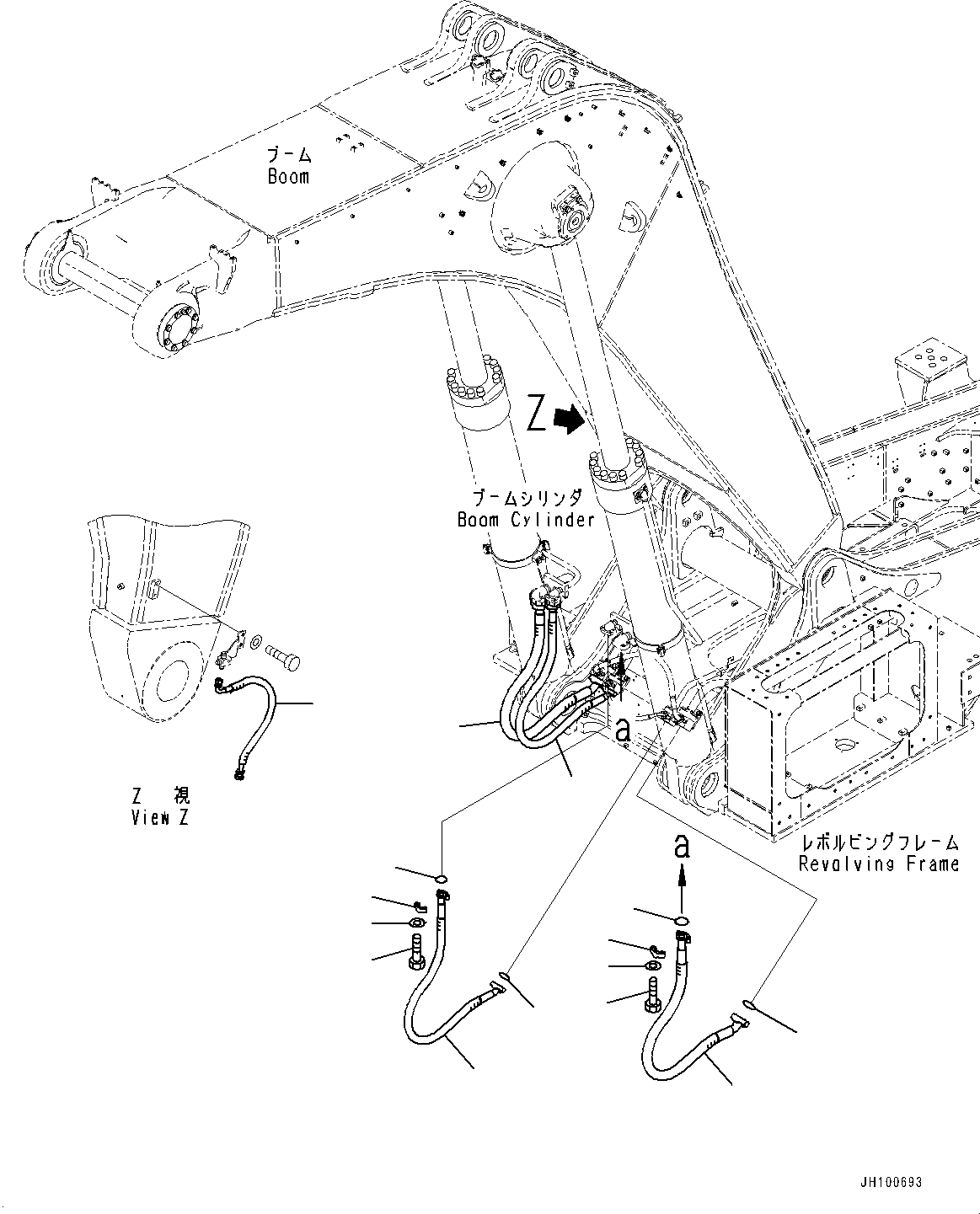 ブーム
Boom

Z

ブームシリンダ
Boom Cylinder

a

Z 視
View Z

a

レボルビングフレーム
Revolving Frame

JH100693