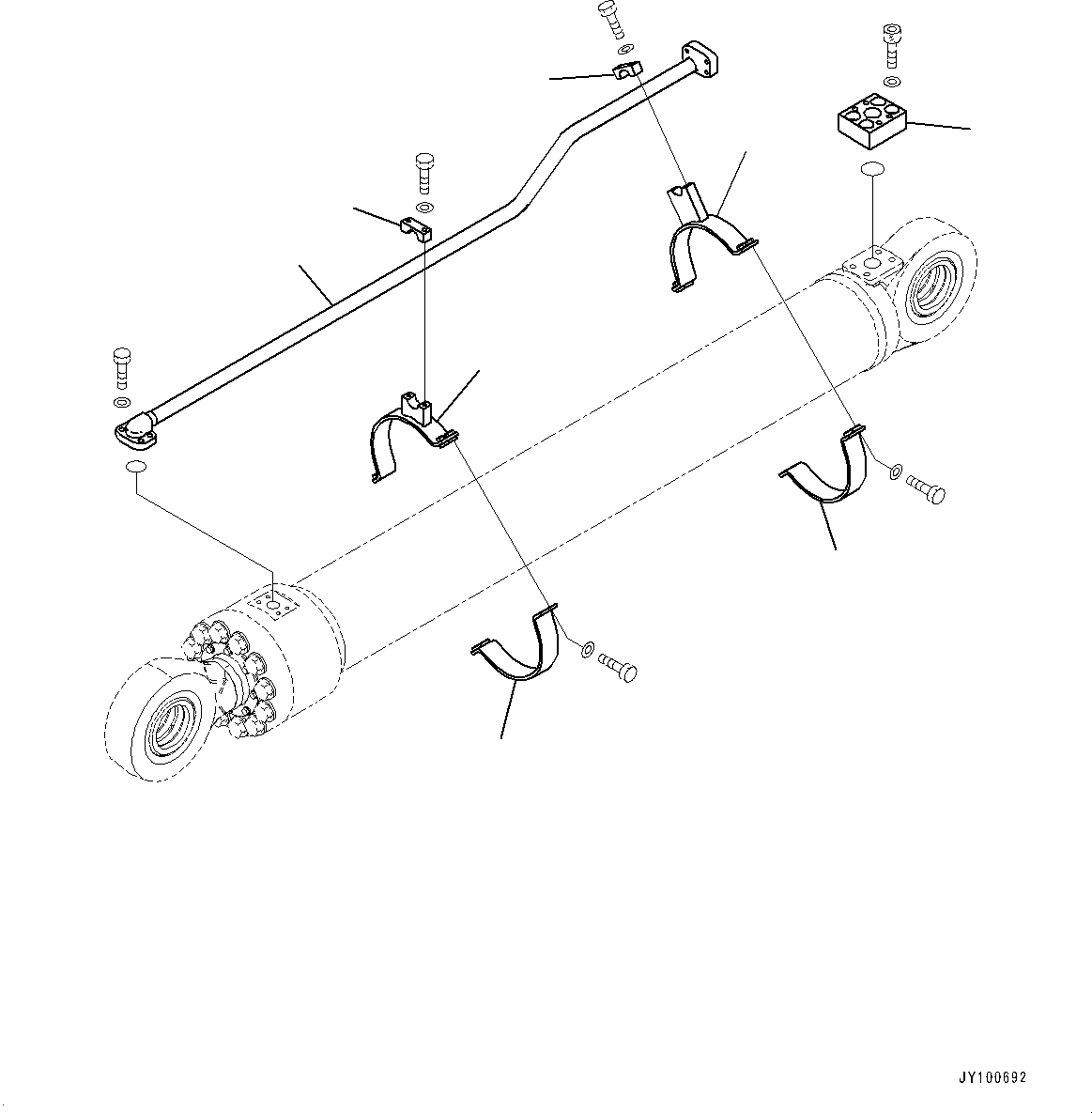 JY100692