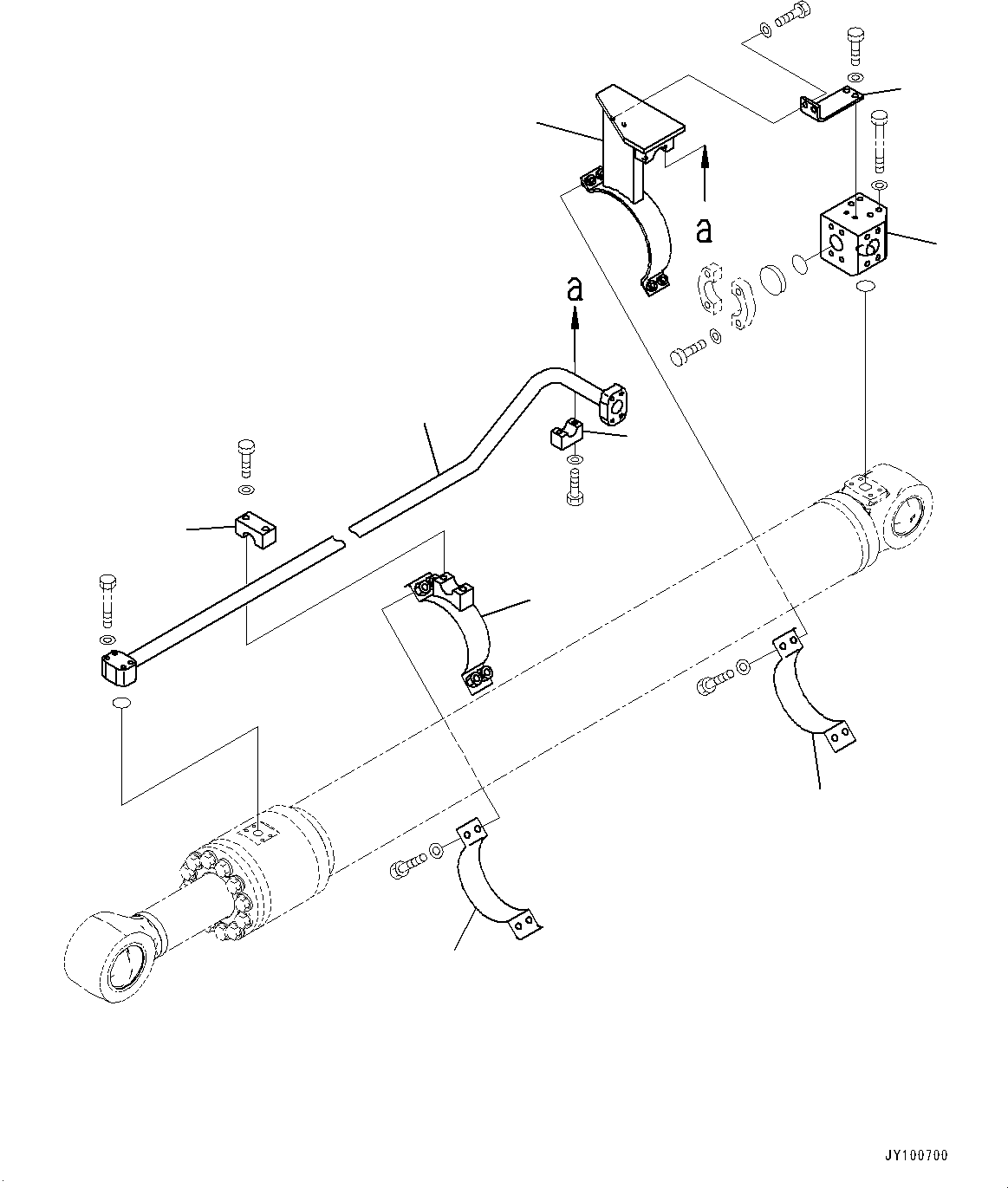 a

a

JY100700