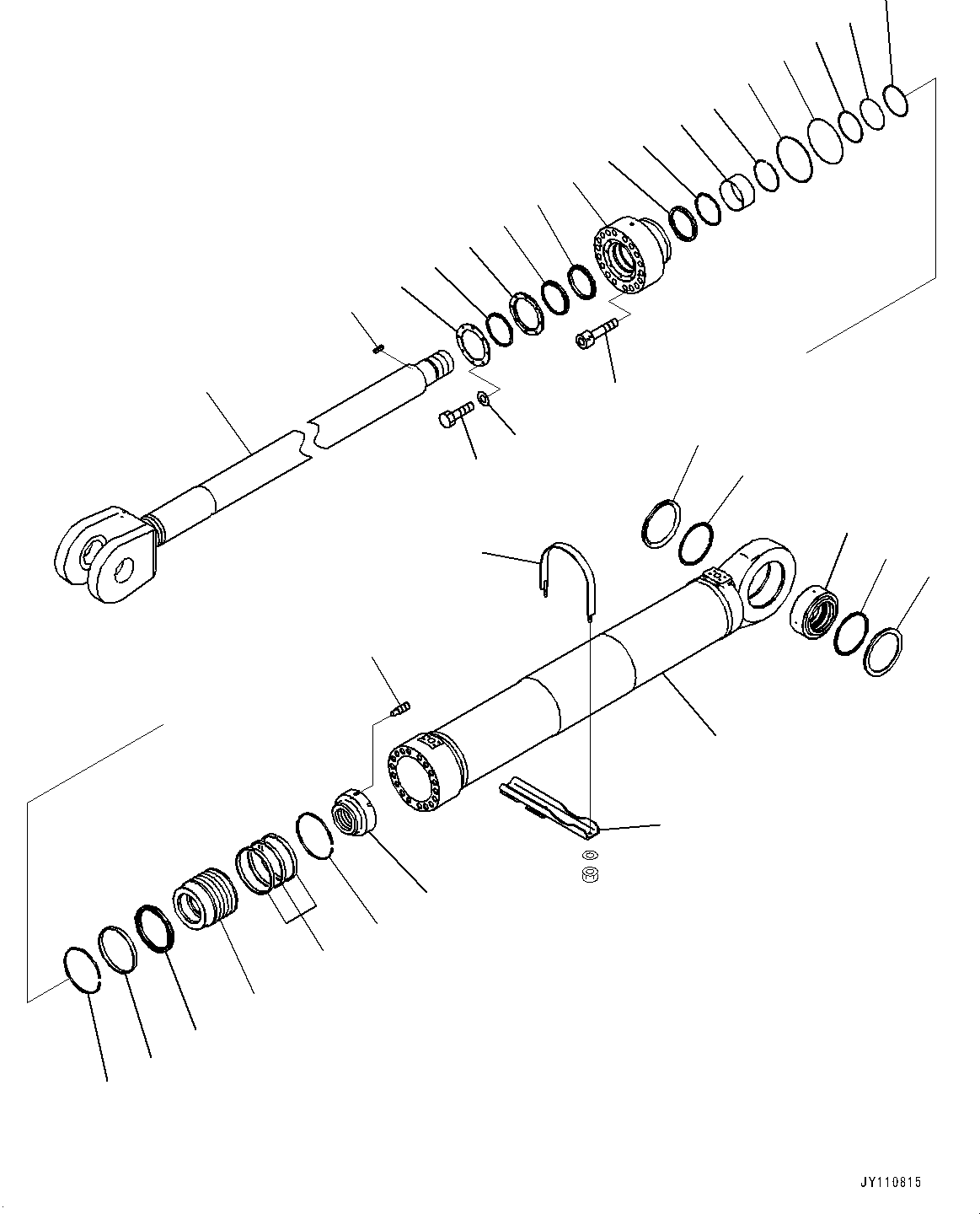 JY110815