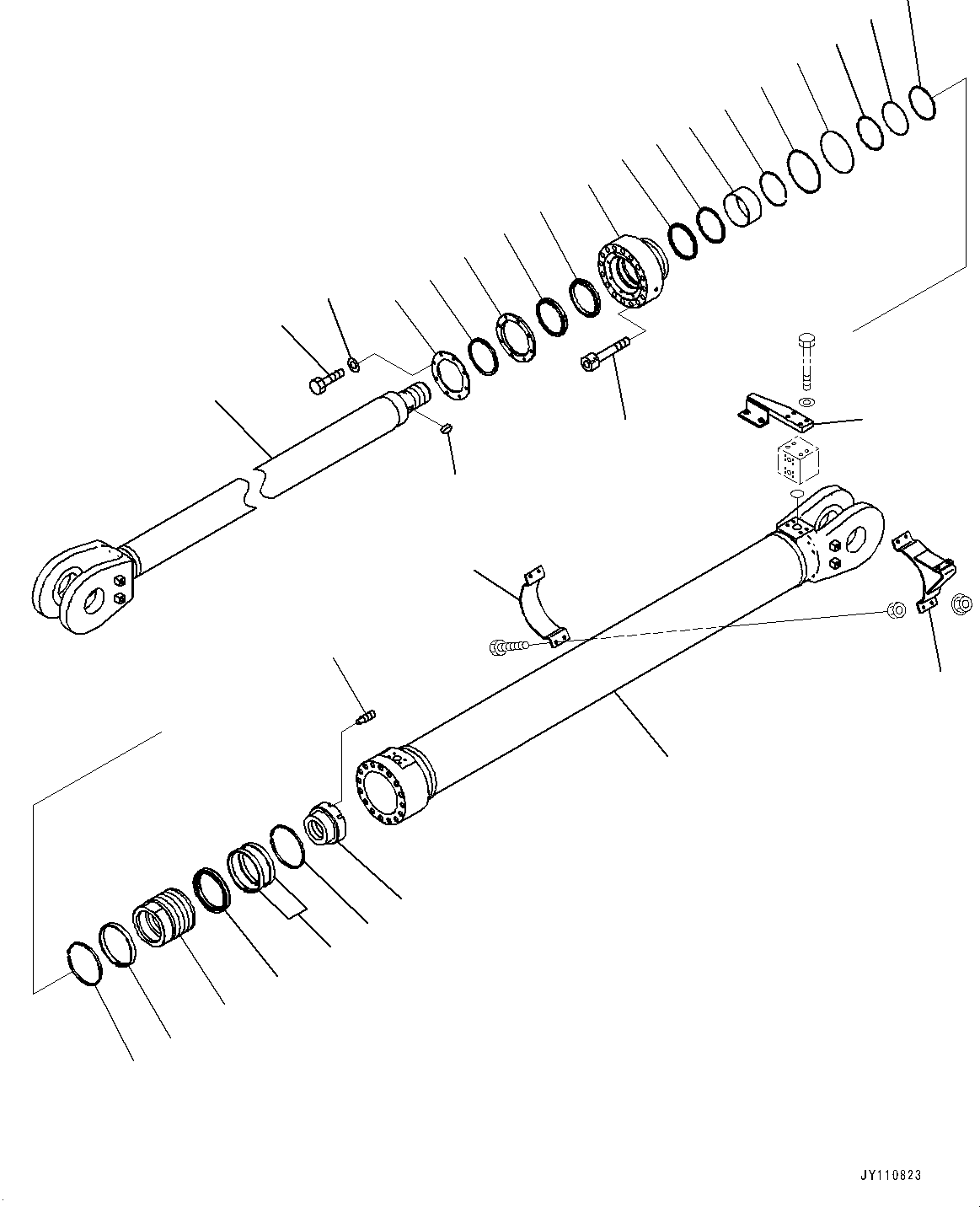 JY110823