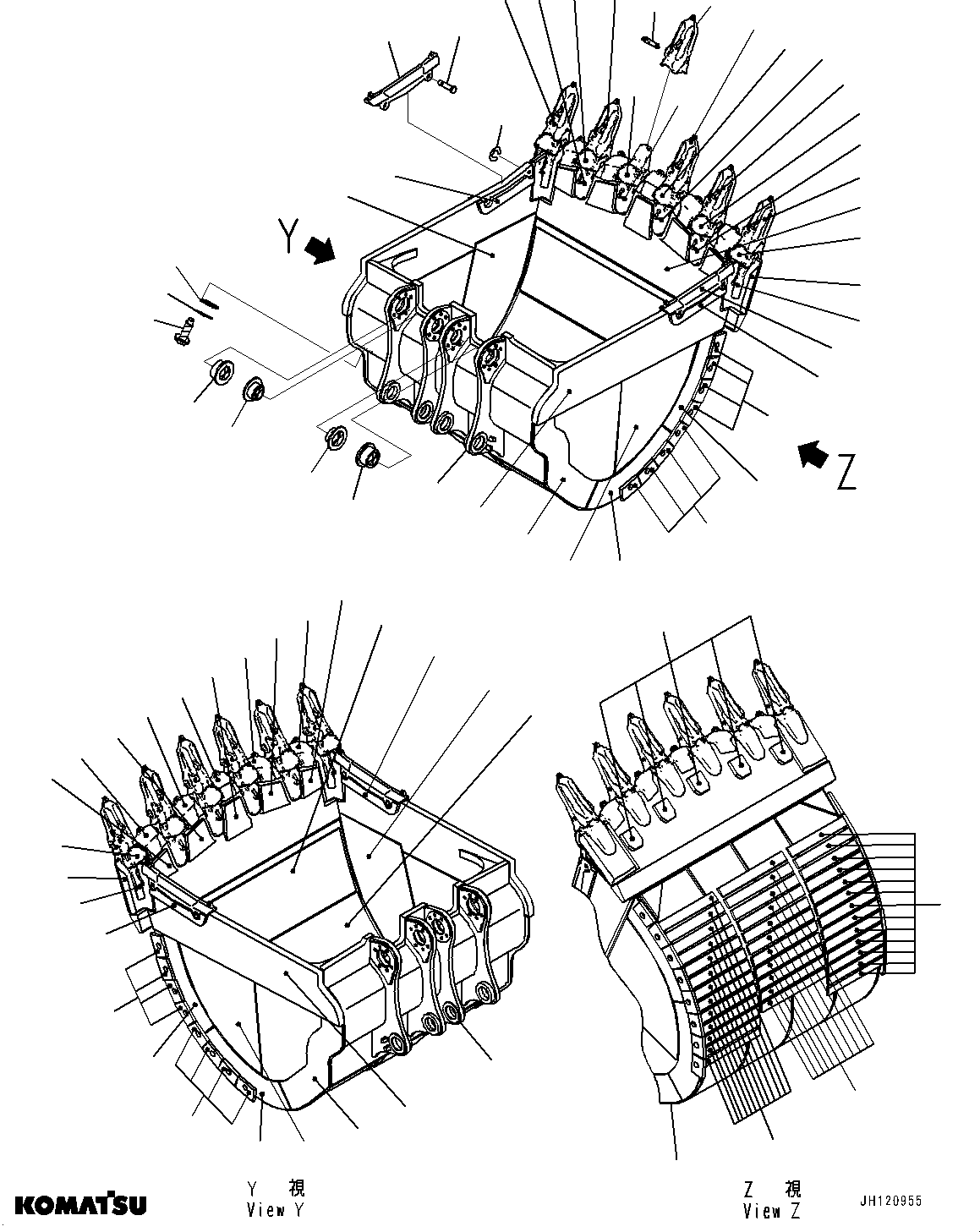 Y

Z

KOMATSU

Y 視
View Y

Z 視
View Z

JH120955