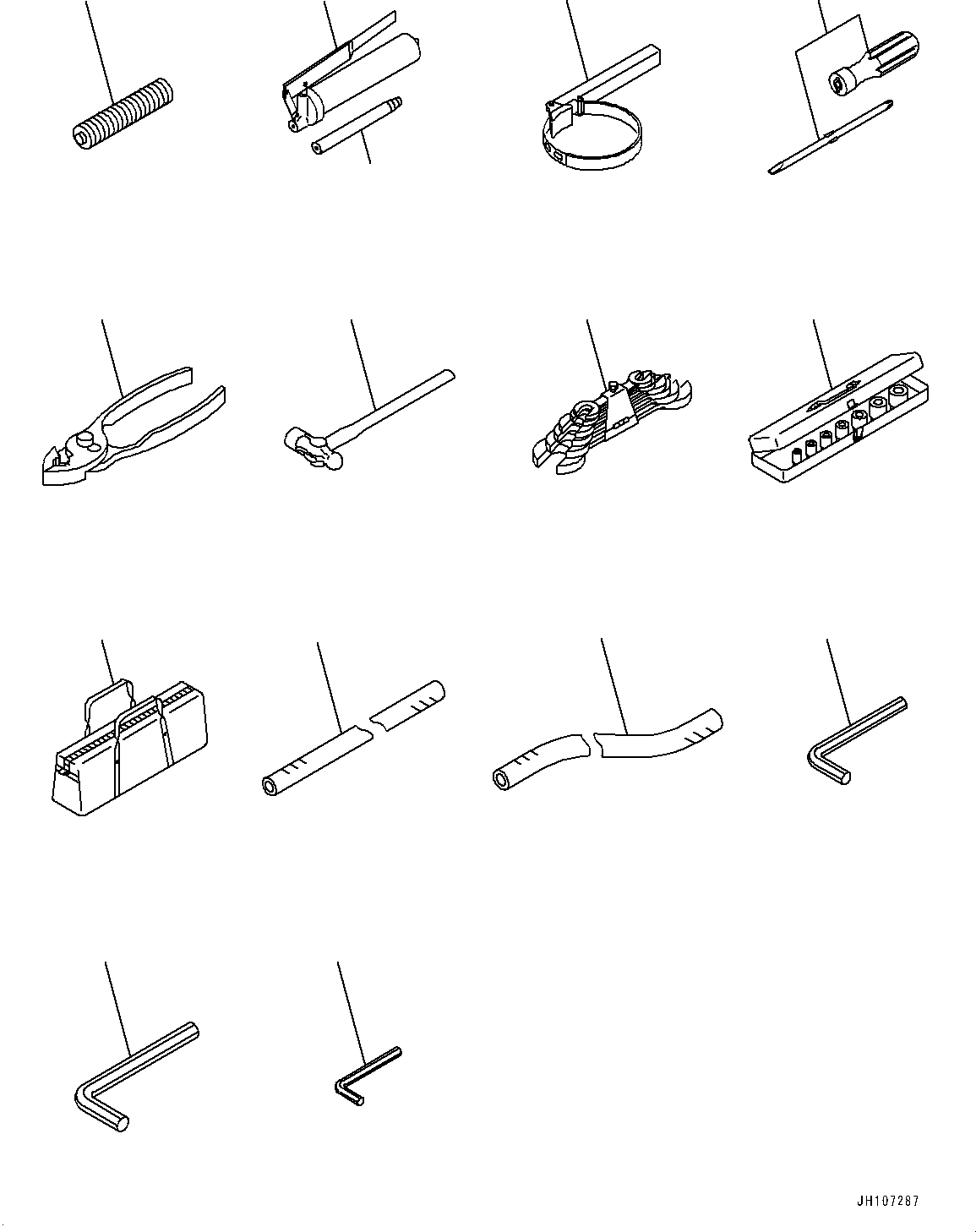 JH107287