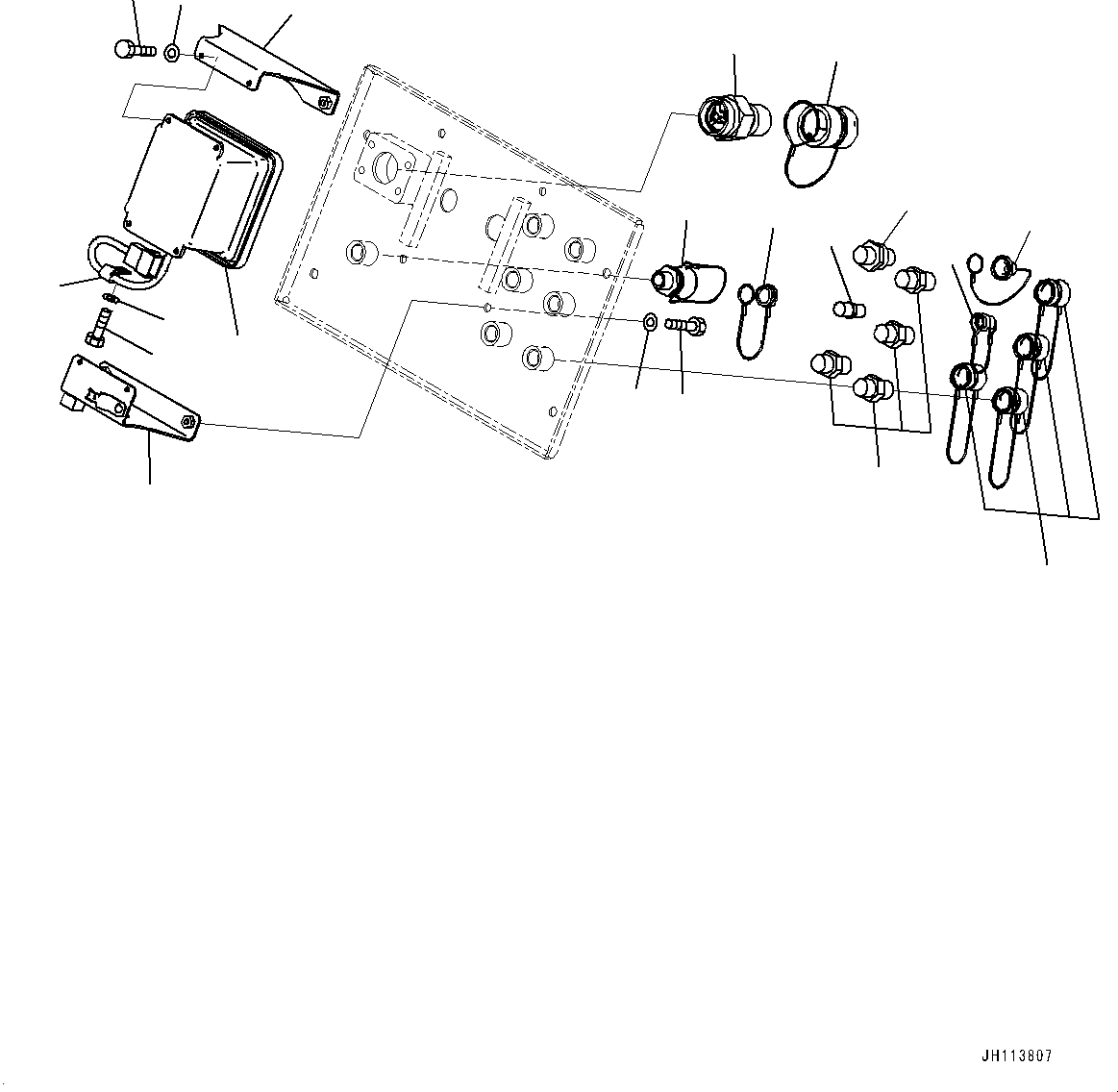 JH113807