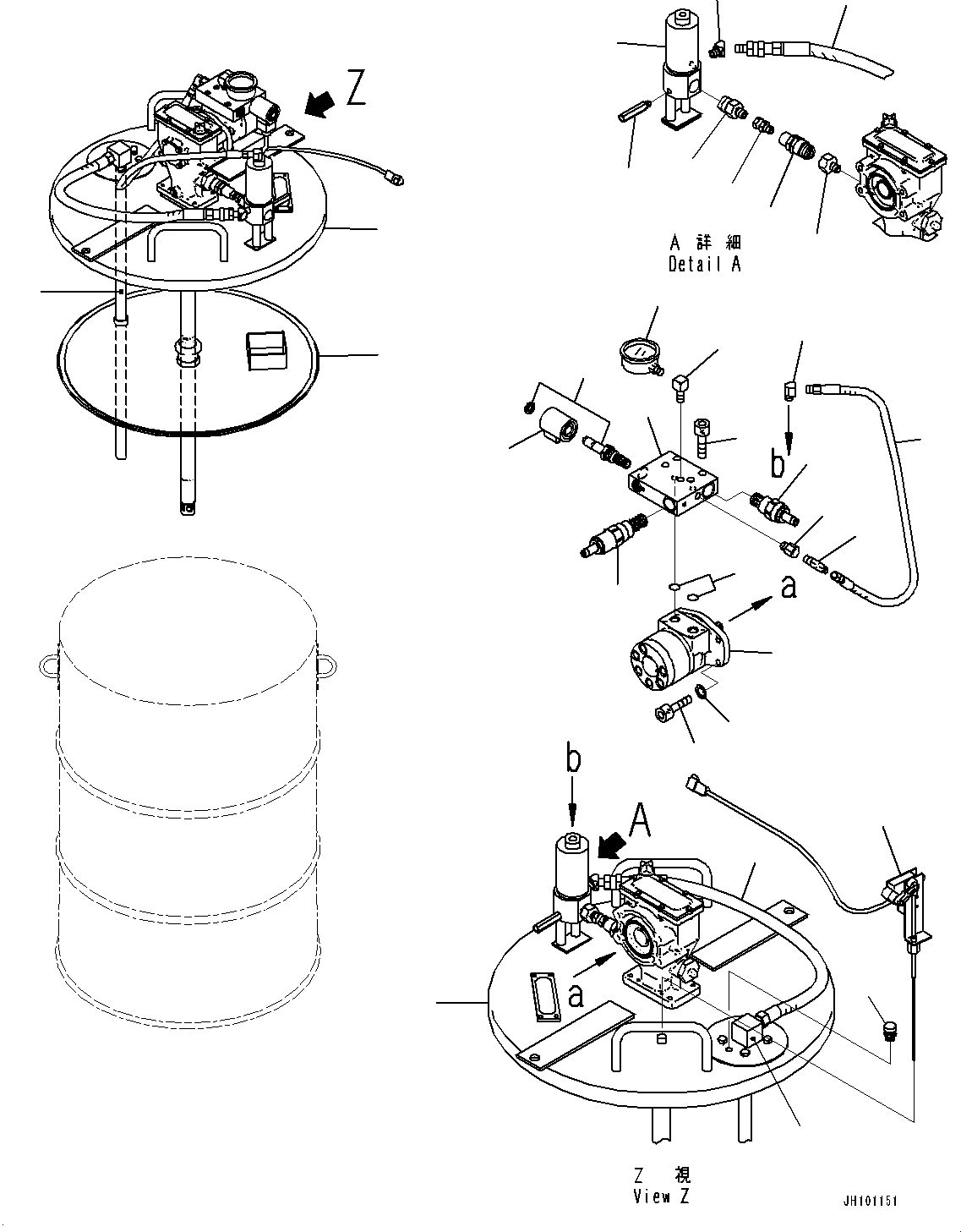 Z

A 詳細
Detail A

b

a

b

A

a

Z 視
View Z

JH101151