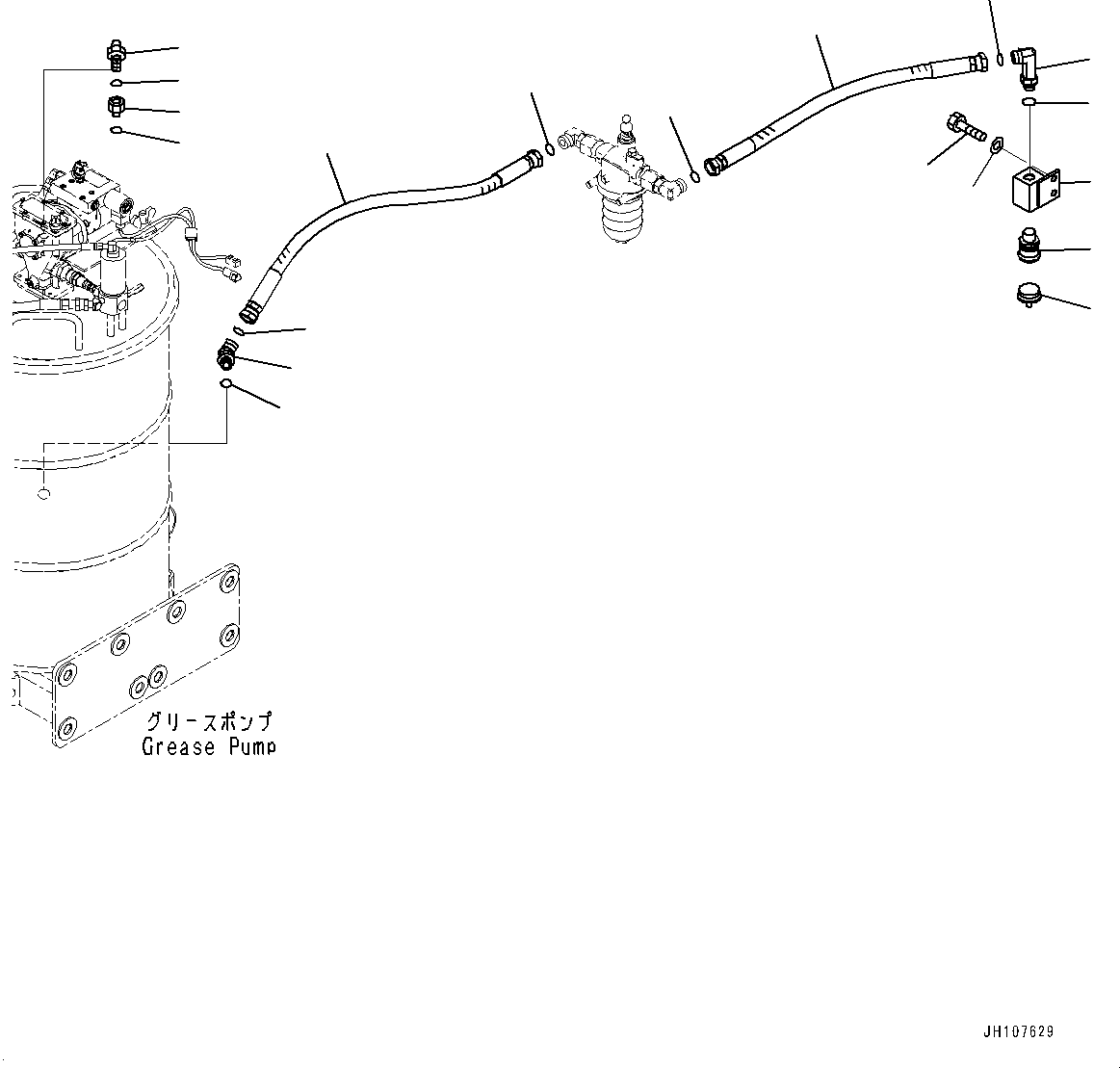 グリースポンプ
Grease Pump

JH107629