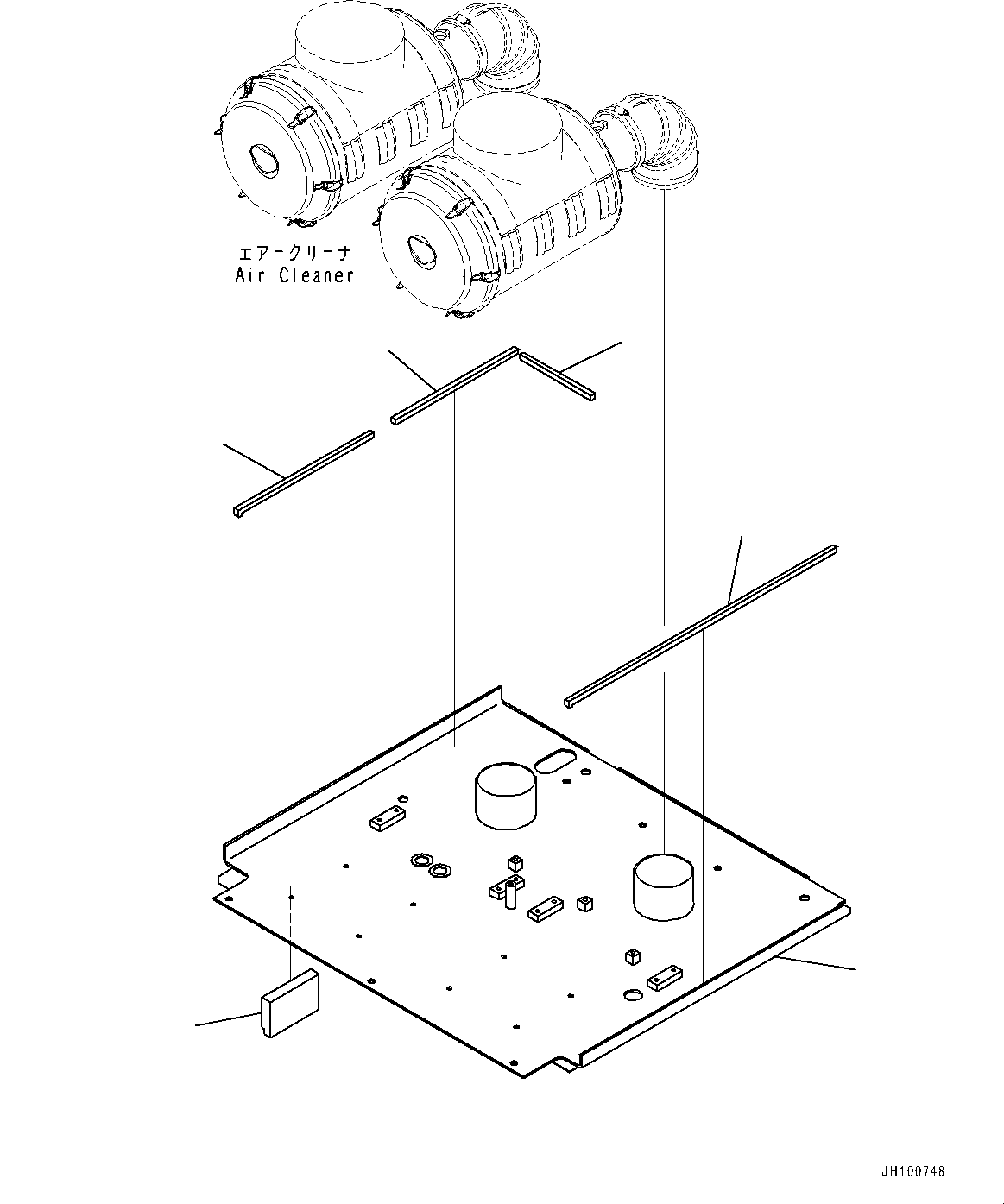 エアークリーナ
Air Cleaner

JH100748