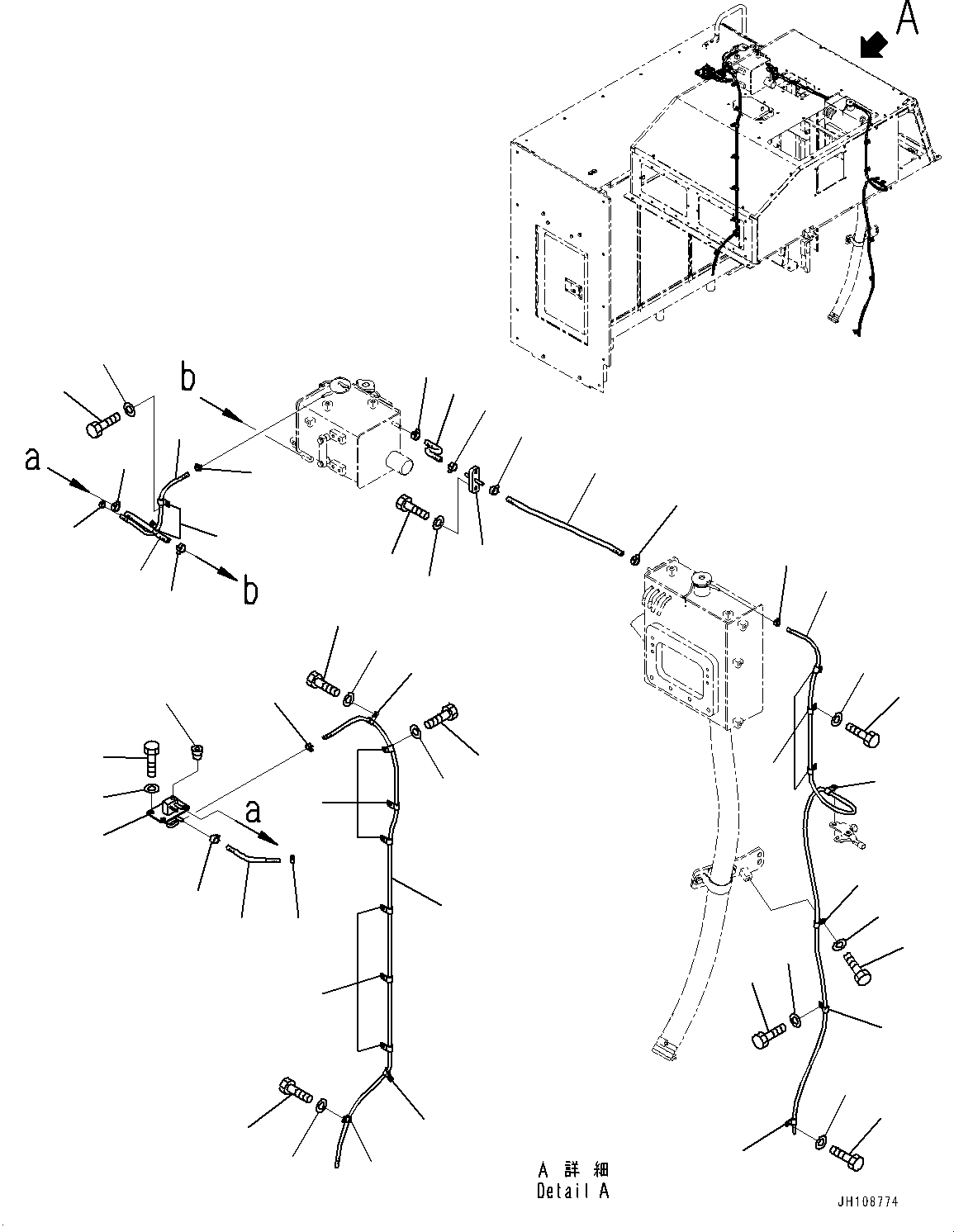 A

b

a

b

a

A 詳 細
Detail A

JH108774