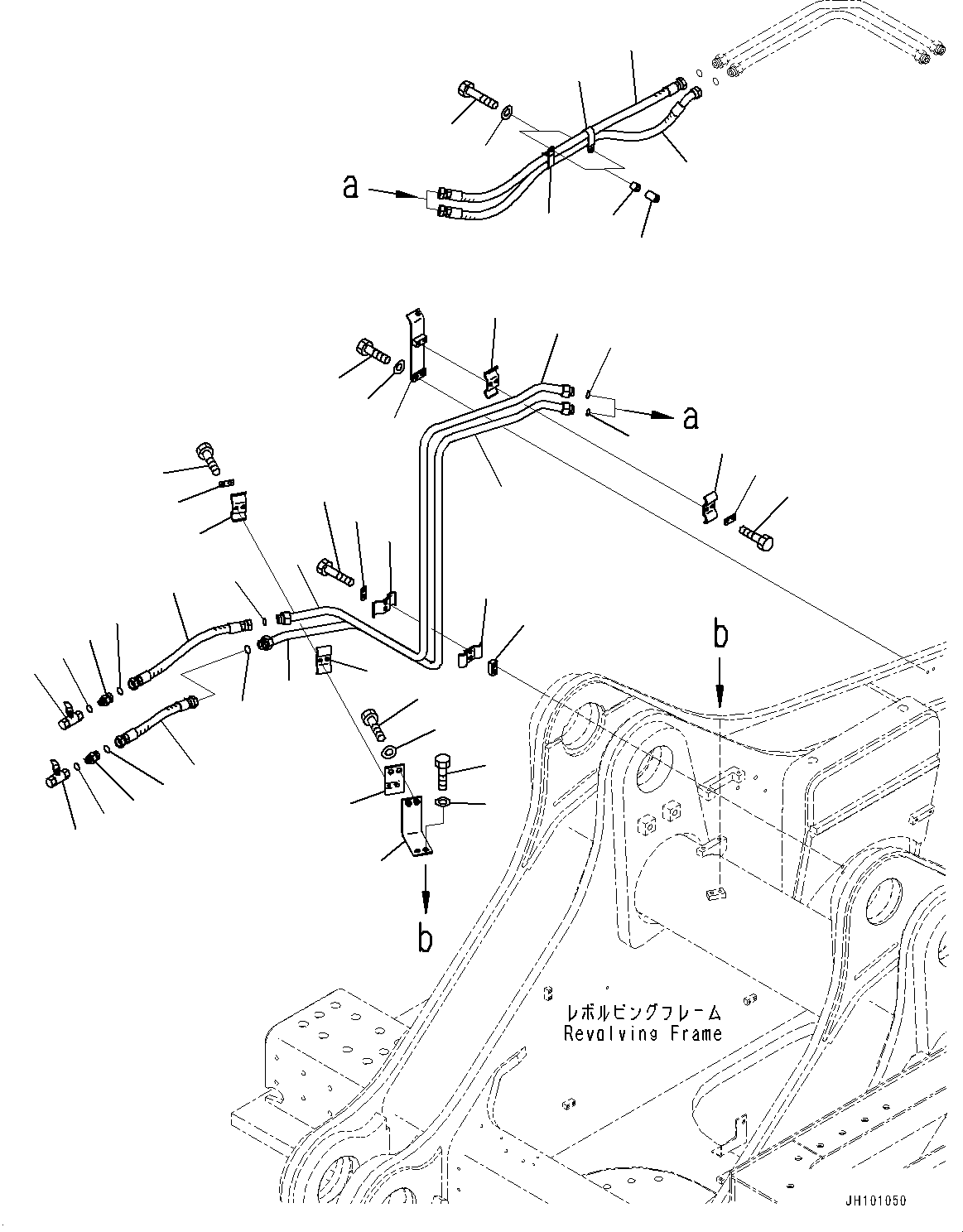 a

a

b

b

レボルビングフレーム
Revolving Frame

JH101050