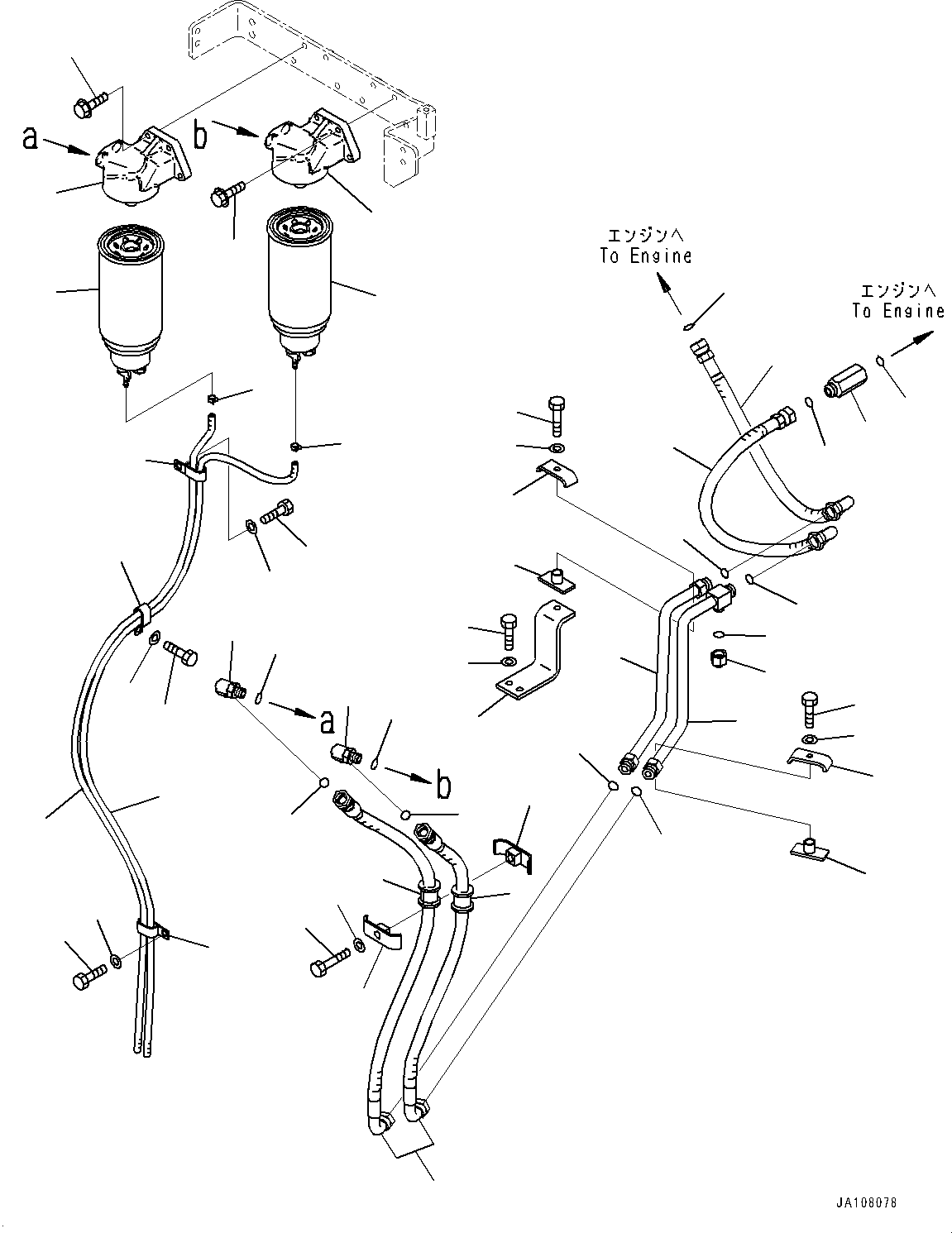 a
b
エンジンへ
To Engine
エンジンへ
To Engine
a
b
JA108078