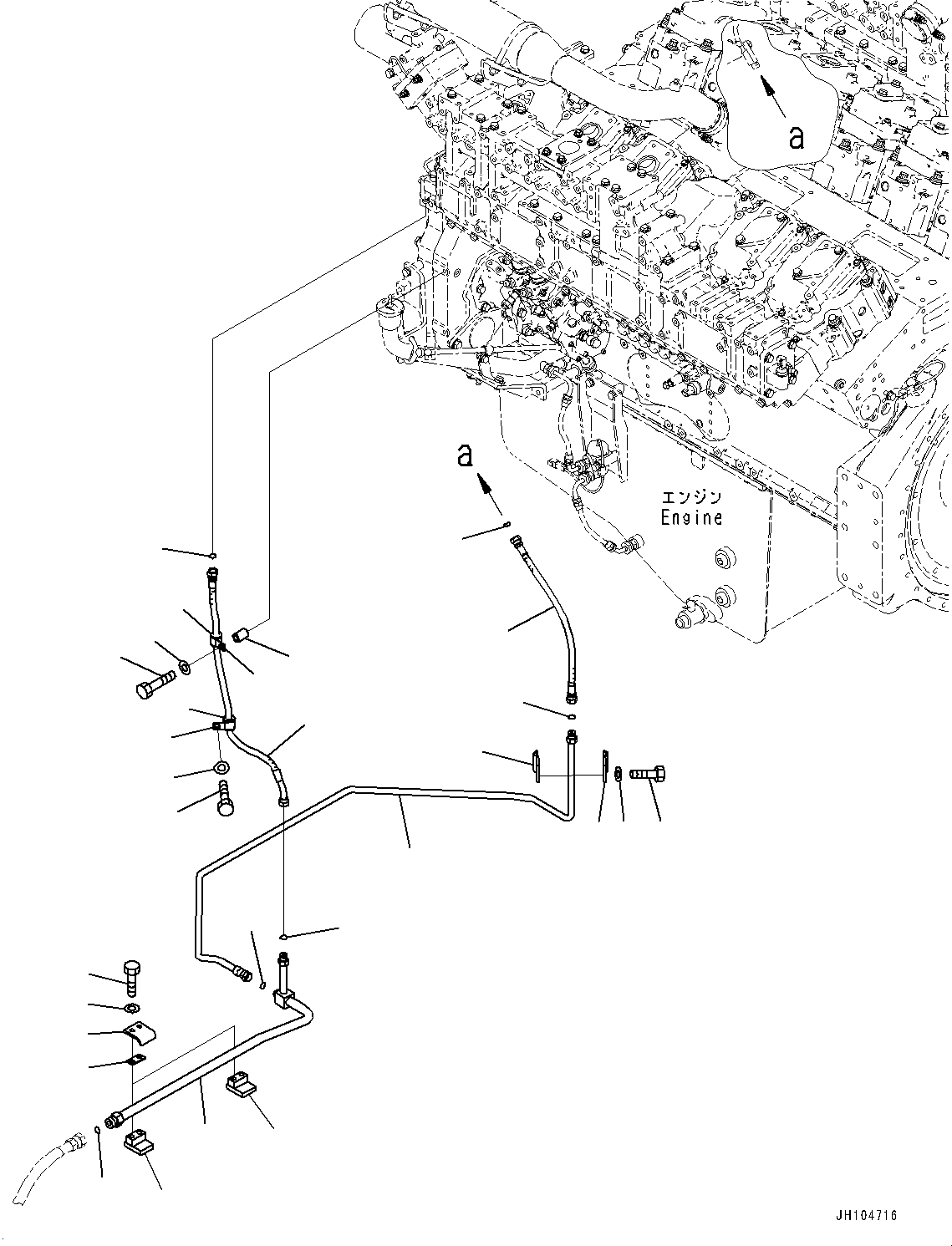 a

a

エンジン
Engine

JH104716