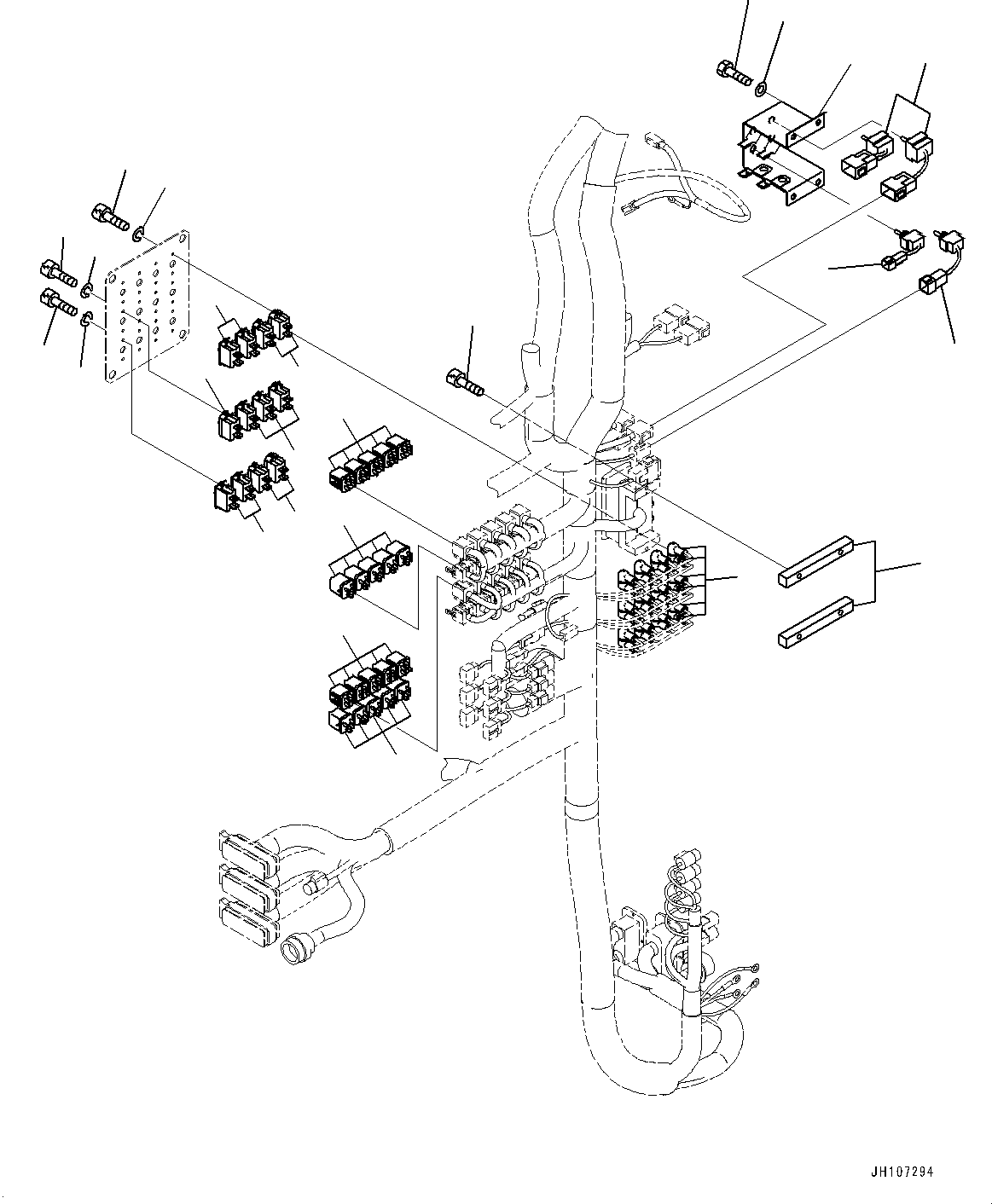 JH107294